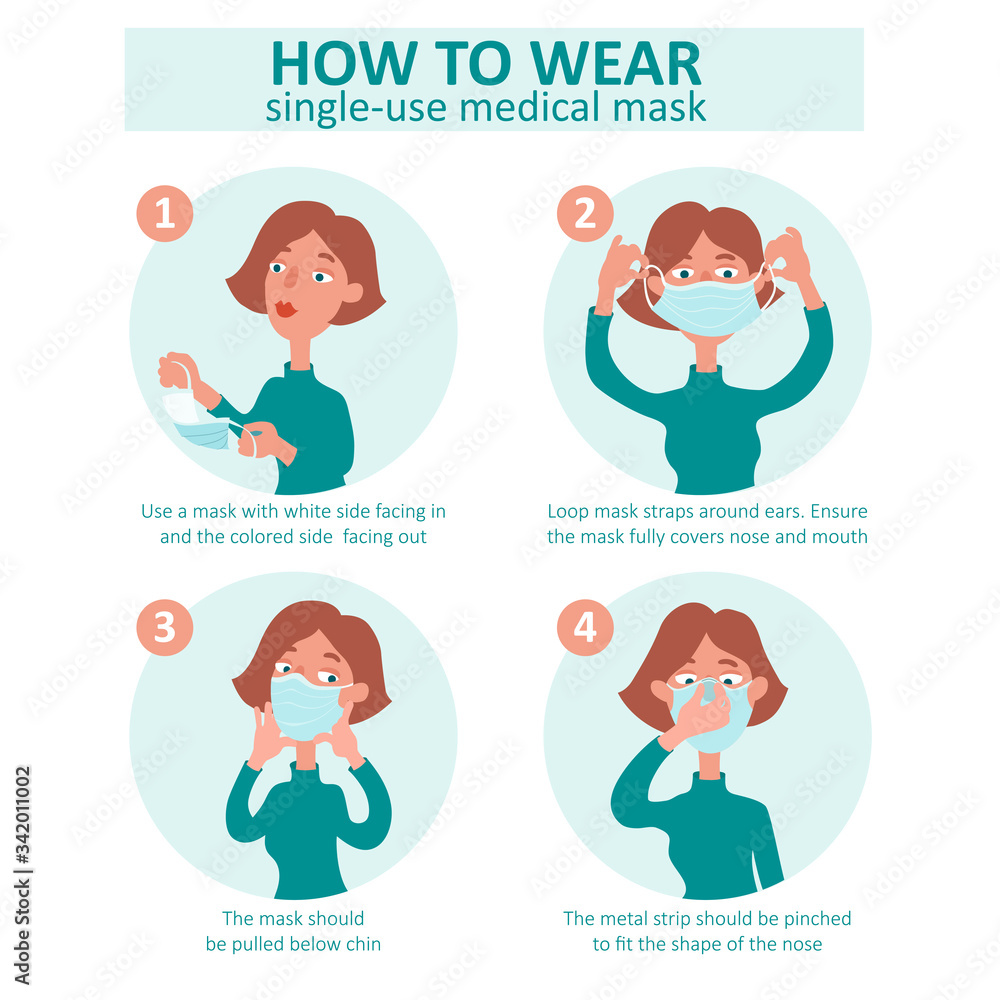 HOW TO WEAR
single-use medical mask

1

Use a mask with white side facing in and the colored side  facing out

2

Loop mask straps around ears. Ensure the mask fully covers nose and mouth

3

The mask should be pulled below chin

4

The metal strip should be pinched to fit the shape of the nose

Adobe Stock | #342011002