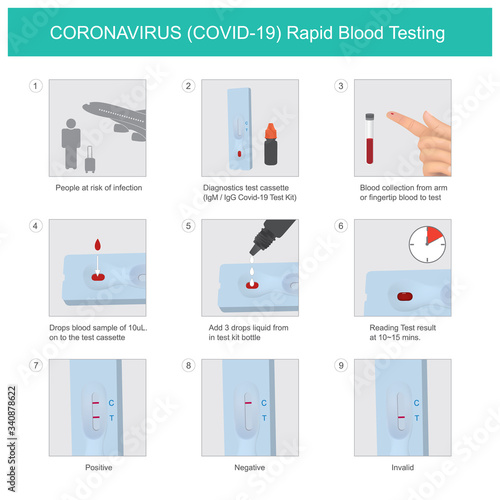 CORONAVIRUS (COVID-19) Rapid Blood Testing

1

People at risk of infection

2

C
T

Diagnostics test cassette (IgM / IgG Covid-19 Test Kit)

3

Blood collection from arm or fingertip blood to test

4

Drops blood sample of 10uL. on to the test cassette

5

Add 3 drops liquid from in test kit bottle

6

Reading Test result at 10~15 mins.

7

C
T

Positive

8

C
T

Negative

9

C
T

Invalid

Adobe Stock | #340878622