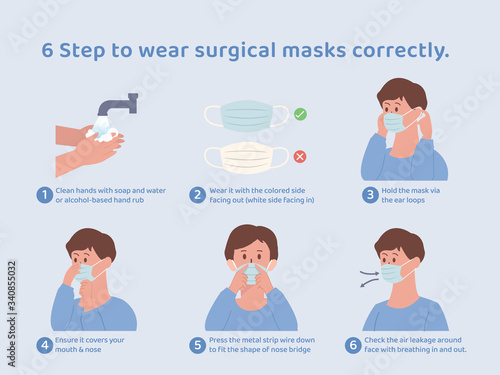 6 Step to wear surgical masks correctly.

1 Clean hands with soap and water or alcohol-based hand rub

2 Wear it with the colored side facing out (white side facing in)

3 Hold the mask via the ear loops

4 Ensure it covers your mouth & nose

5 Press the metal strip wire down to fit the shape of nose bridge

6 Check the air leakage around face with breathing in and out.

Adobe Stock | #340855032