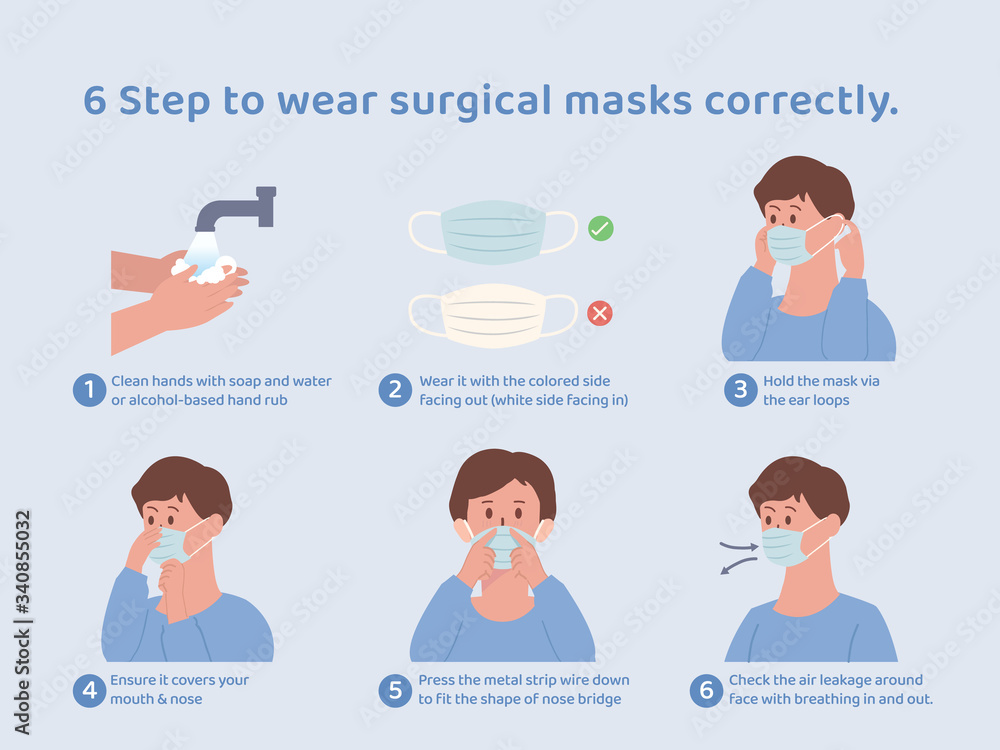 6 Step to wear surgical masks correctly.

1 Clean hands with soap and water or alcohol-based hand rub

2 Wear it with the colored side facing out (white side facing in)

3 Hold the mask via the ear loops

4 Ensure it covers your mouth & nose

5 Press the metal strip wire down to fit the shape of nose bridge

6 Check the air leakage around face with breathing in and out.

Adobe Stock | #340855032