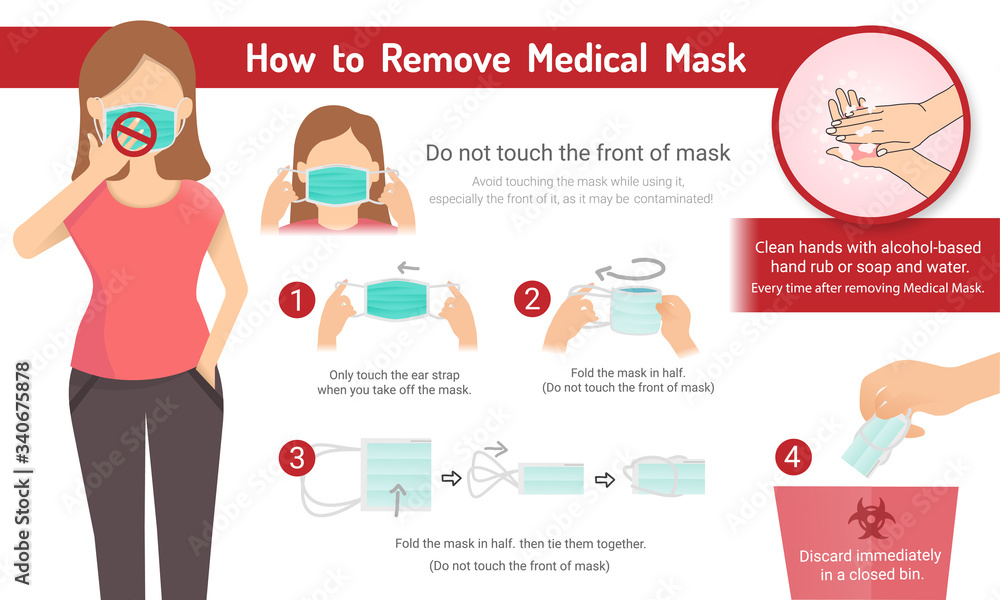 How to Remove Medical Mask

Do not touch the front of mask

Avoid touching the mask while using it, especially the front of it, as it may be contaminated!

Clean hands with alcohol-based hand rub or soap and water.

Every time after removing Medical Mask.

1

Only touch the ear strap when you take off the mask.

2

Fold the mask in half. (Do not touch the front of mask)

3

Fold the mask in half. then tie them together.

(Do not touch the front of mask)

4

Discard immediately in a closed bin.

Adobe Stock | #340675878