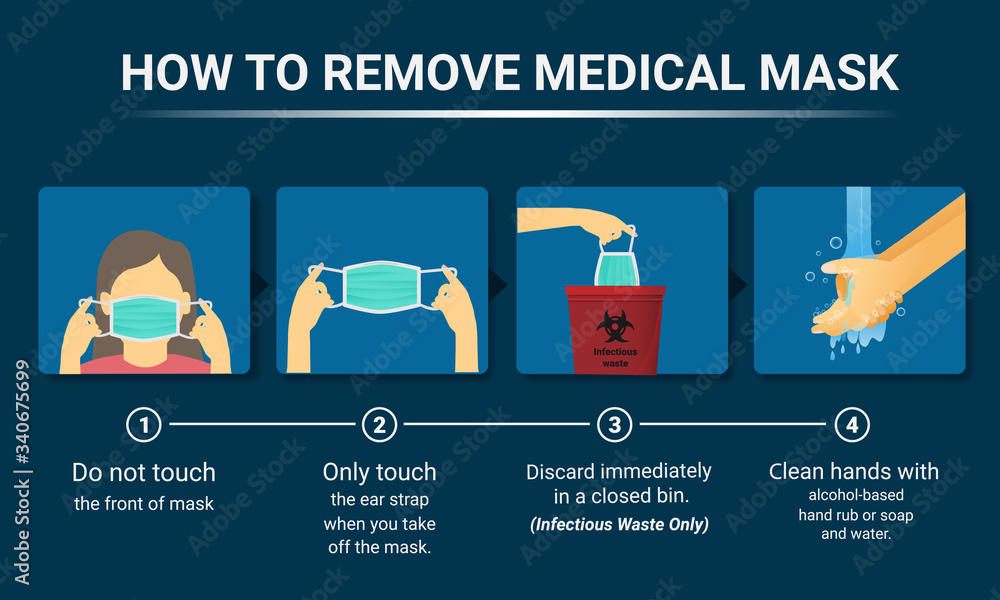 HOW TO REMOVE MEDICAL MASK

Infectious waste

1
Do not touch
the front of mask

2
Only touch
the ear strap when you take off the mask.

3
Discard immediately in a closed bin.
(Infectious Waste Only)

4
Clean hands with
alcohol-based hand rub or soap and water.

Adobe Stock | #340675699