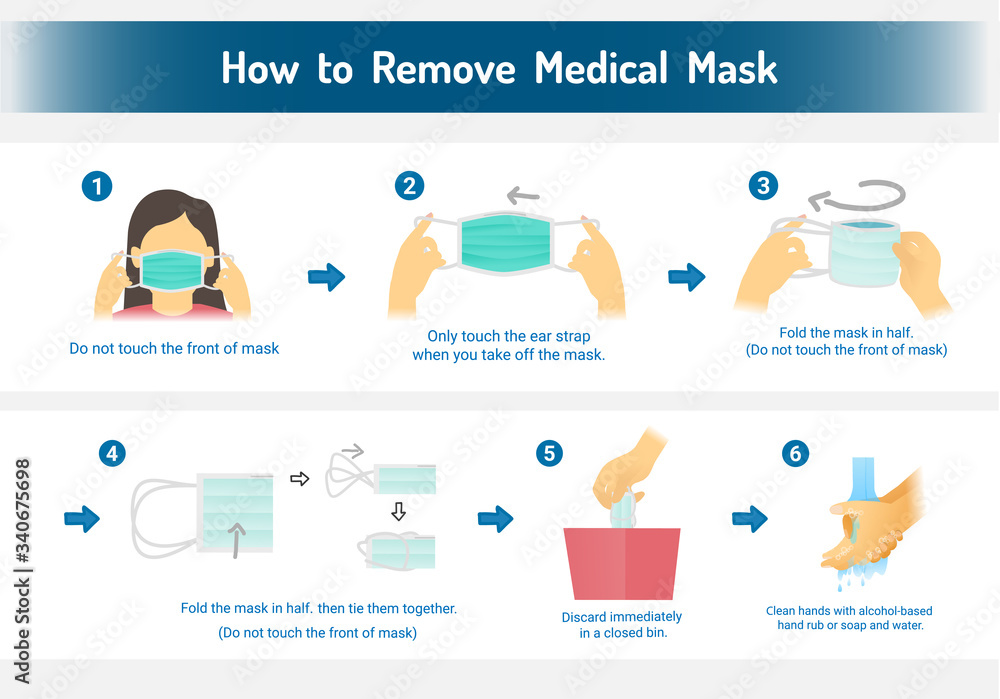 How to Remove Medical Mask

1
Do not touch the front of mask

2
Only touch the ear strap when you take off the mask.

3
Fold the mask in half. (Do not touch the front of mask)

4
Fold the mask in half. then tie them together. (Do not touch the front of mask)

5
Discard immediately in a closed bin.

6
Clean hands with alcohol-based hand rub or soap and water.

Adobe Stock | #340675698