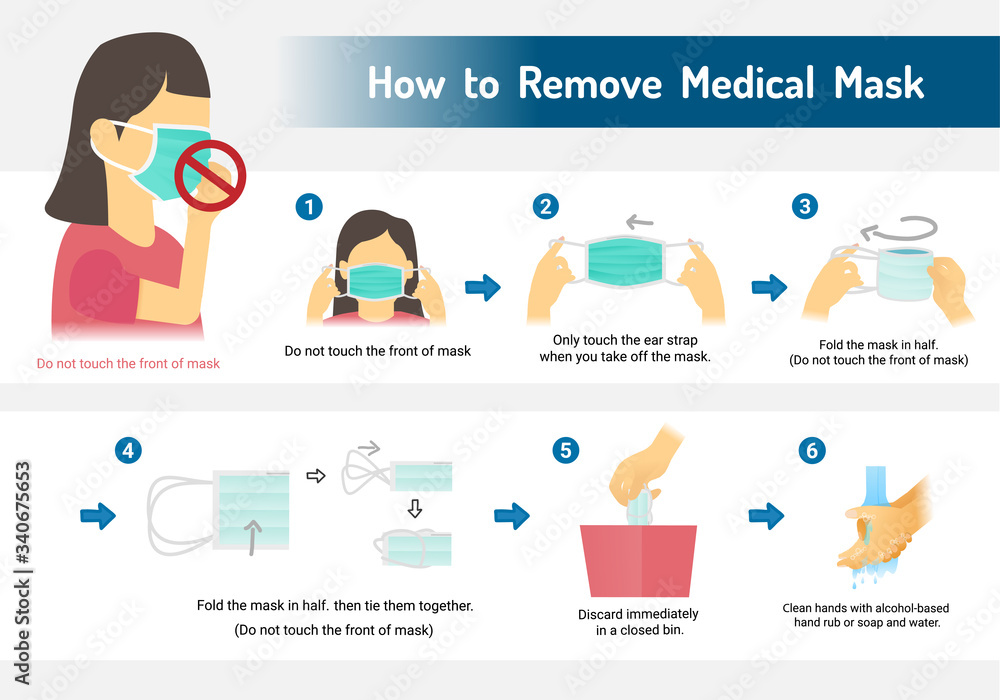 How to Remove Medical Mask

Do not touch the front of mask

1
Do not touch the front of mask

2
Only touch the ear strap when you take off the mask.

3
Fold the mask in half. (Do not touch the front of mask)

4
Fold the mask in half. then tie them together. (Do not touch the front of mask)

5
Discard immediately in a closed bin.

6
Clean hands with alcohol-based hand rub or soap and water.

Adobe Stock | #340675653