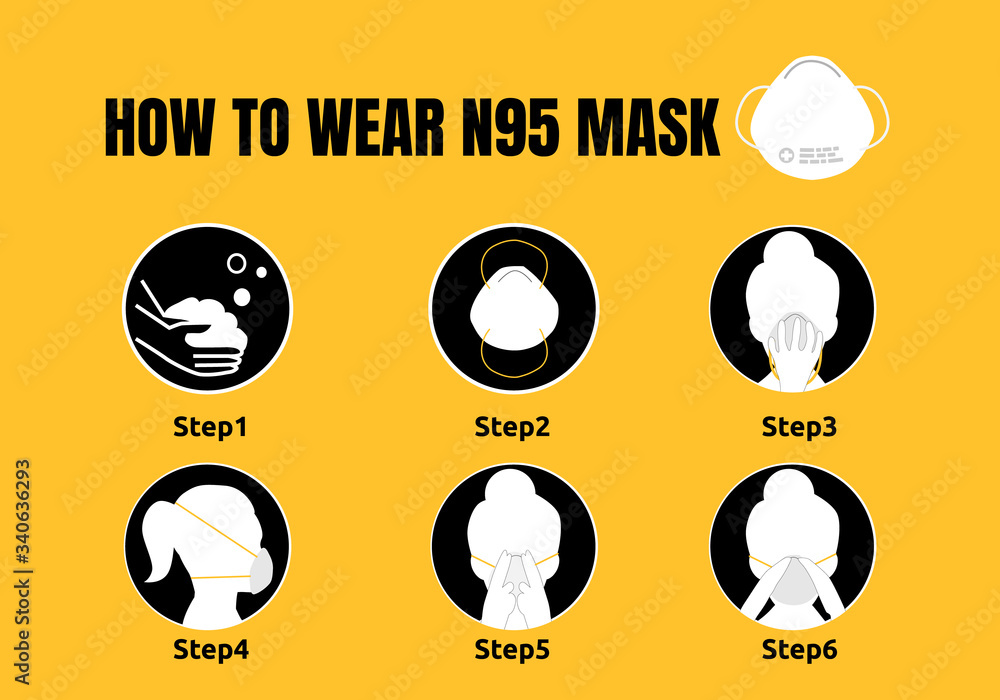 HOW TO WEAR N95 MASK

Step1

Step2

Step3

Step4

Step5

Step6

Adobe Stock | #340636293