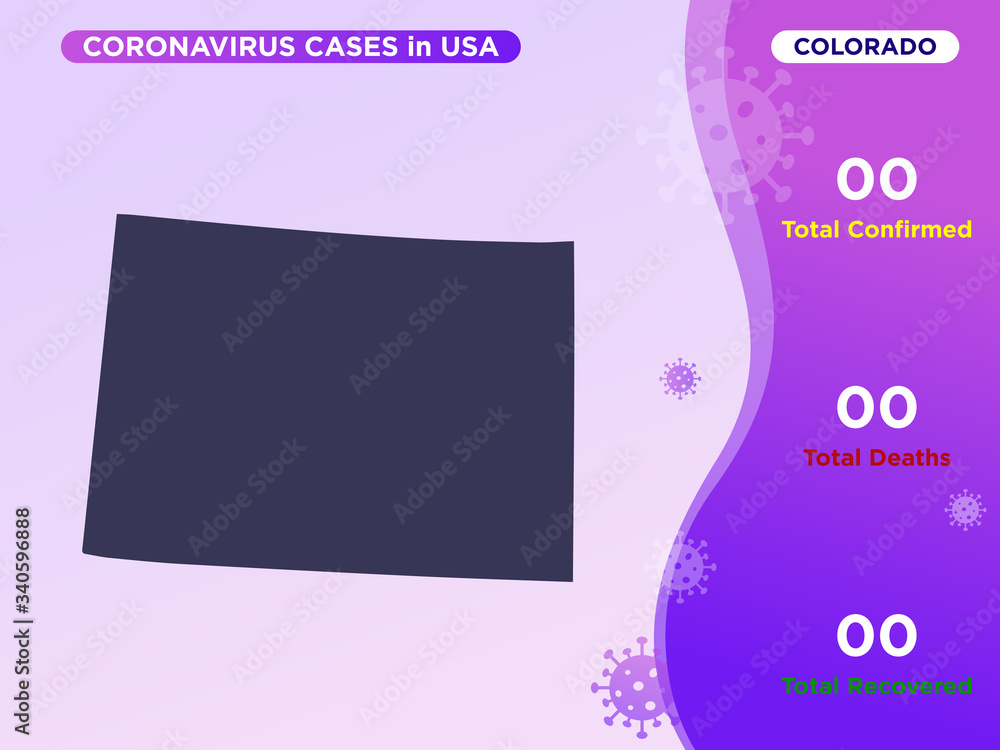 CORONAVIRUS CASES in USA

COLORADO

00
Total Confirmed

00
Total Deaths

00
Total Recovered

Adobe Stock | #340596888