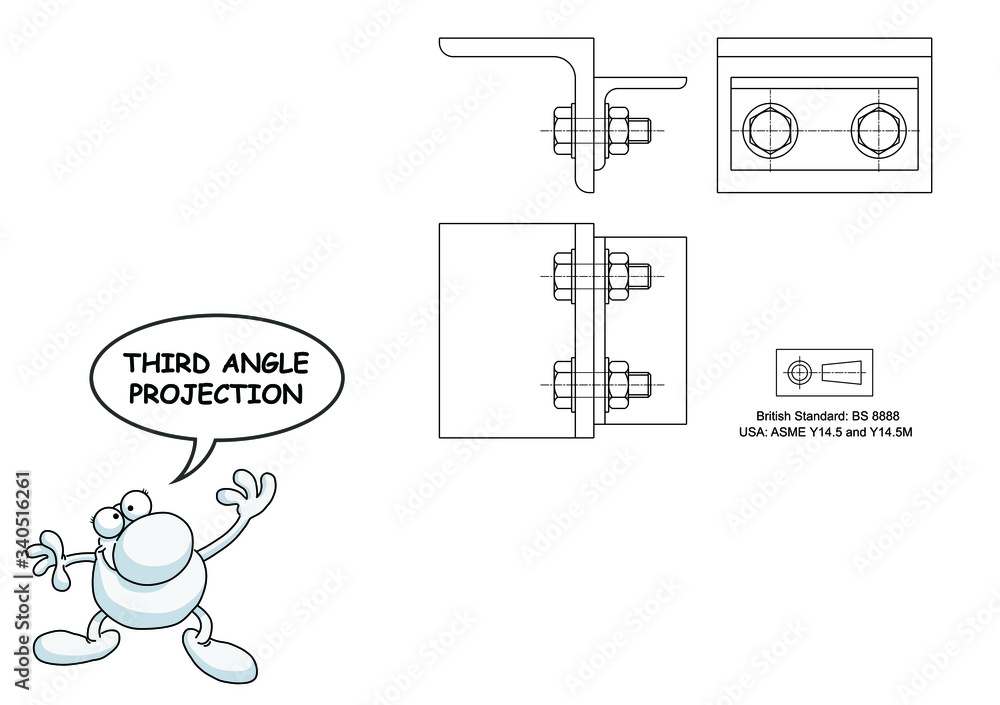 THIRD ANGLE PROJECTION

British Standard: BS 8888
USA: ASME Y14.5 and Y14.5M

Adobe Stock | #340516261