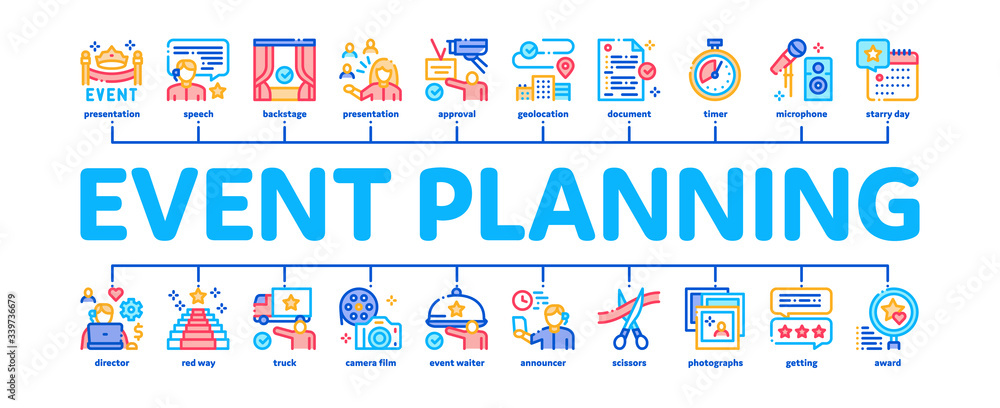 EVENT

presentation

speech

backstage

presentation

approval

geolocation

document

timer

microphone

starry day

EVENT PLANNING

director

red way

truck

camera film

event waiter

announcer

scissors

photographs

getting

award

339736679