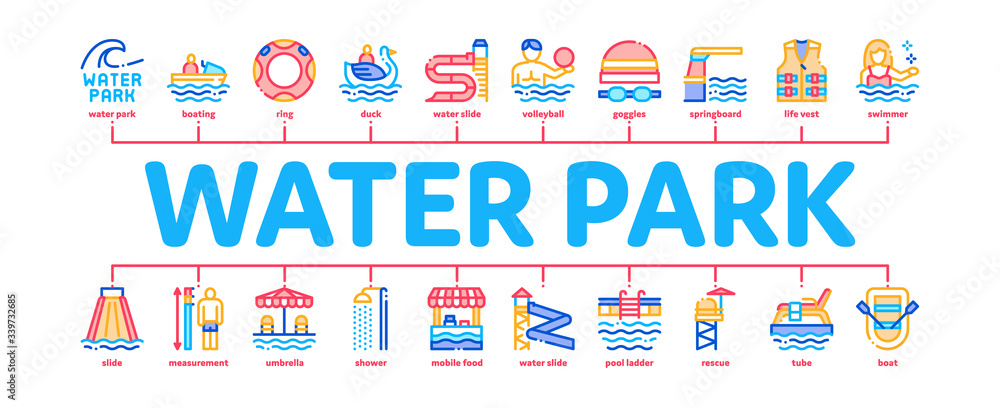 WATER PARK

water park
boating
ring
duck
water slide
volleyball
goggles
springboard
life vest
swimmer

WATER PARK

slide
measurement
umbrella
shower
mobile food
water slide
pool ladder
rescue
tube
boat

339732685