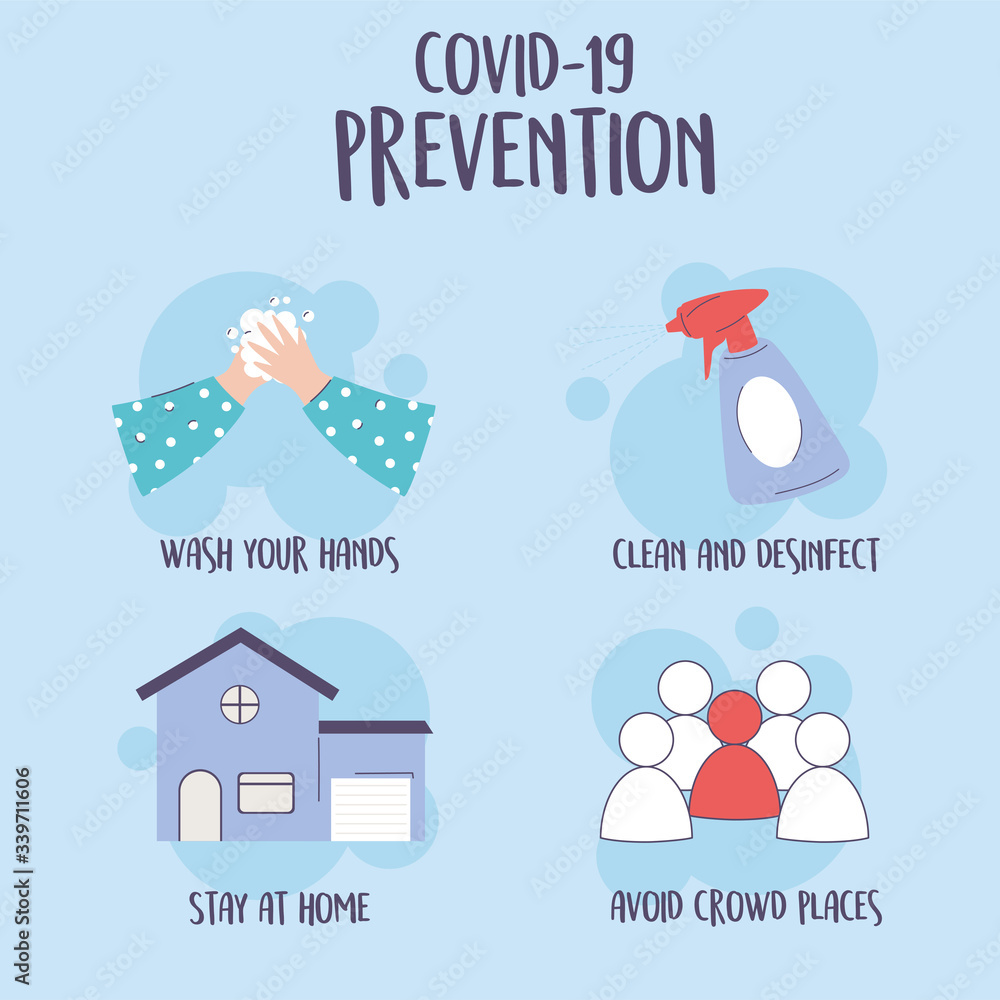 COVID-19
PREVENTION

WASH YOUR HANDS

CLEAN AND DESINFECT

STAY AT HOME

AVOID CROWD PLACES

Adobe Stock | #339711606