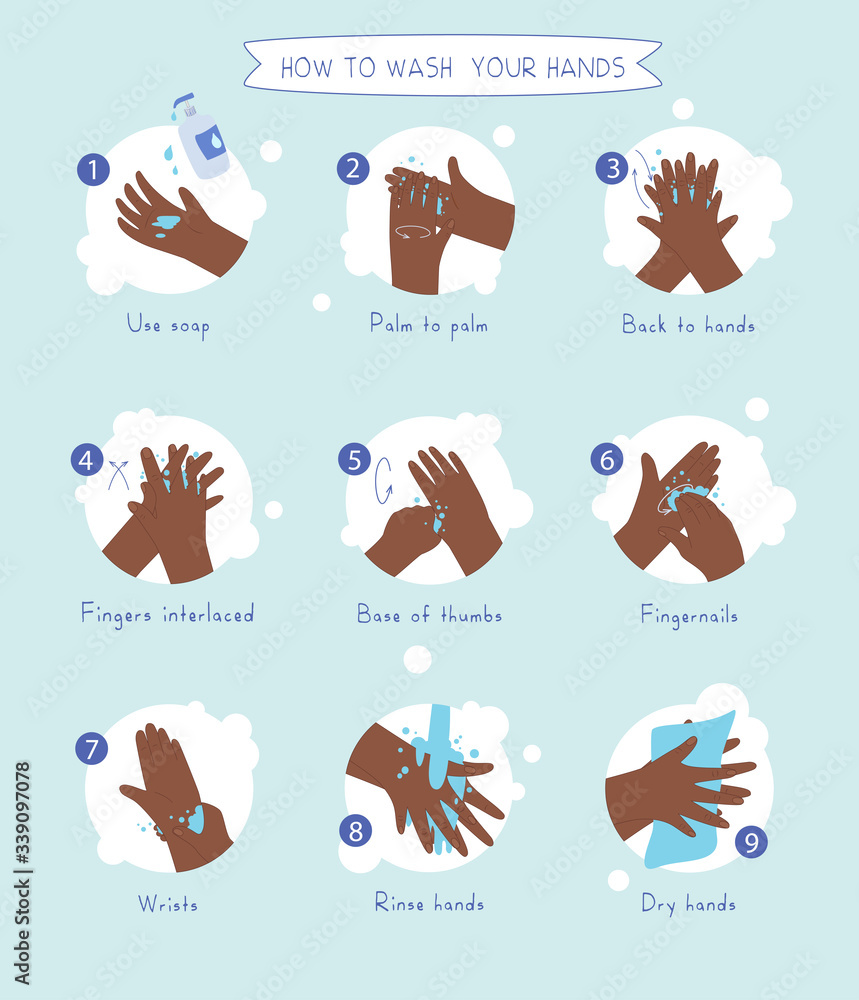 HOW TO WASH YOUR HANDS

1
Use soap

2
Palm to palm

3
Back to hands

4
Fingers interlaced

5
Base of thumbs

6
Fingernails

7
Wrists

8
Rinse hands

9
Dry hands

Adobe Stock | #339097078