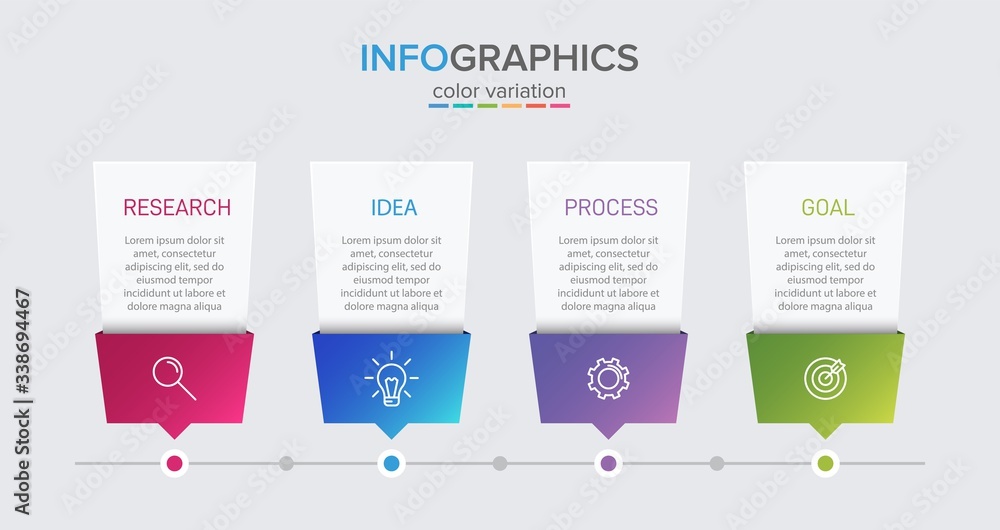 INFOGRAPHICS
color variation

RESEARCH
Lorem ipsum dolor sit amet, consectetur adipiscing elit, sed do eiusmod tempor incididunt ut labore et dolore magna aliqua

IDEA
Lorem ipsum dolor sit amet, consectetur adipiscing elit, sed do eiusmod tempor incididunt ut labore et dolore magna aliqua

PROCESS
Lorem ipsum dolor sit amet, consectetur adipiscing elit, sed do eiusmod tempor incididunt ut labore et dolore magna aliqua

GOAL
Lorem ipsum dolor sit amet, consectetur adipiscing elit, sed do eiusmod tempor incididunt ut labore et dolore magna aliqua

Adobe Stock | #338694467