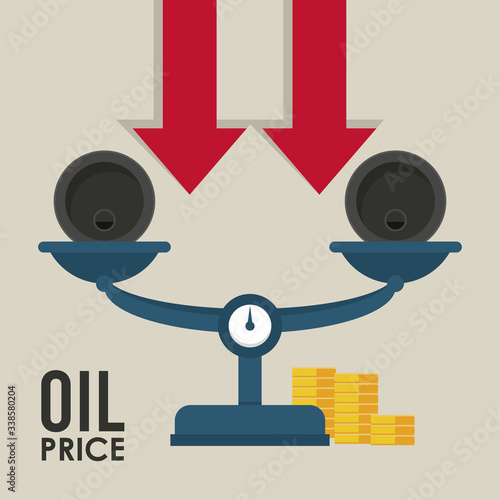 OIL
PRICE

Adobe Stock | #338580204

Adobe Stock