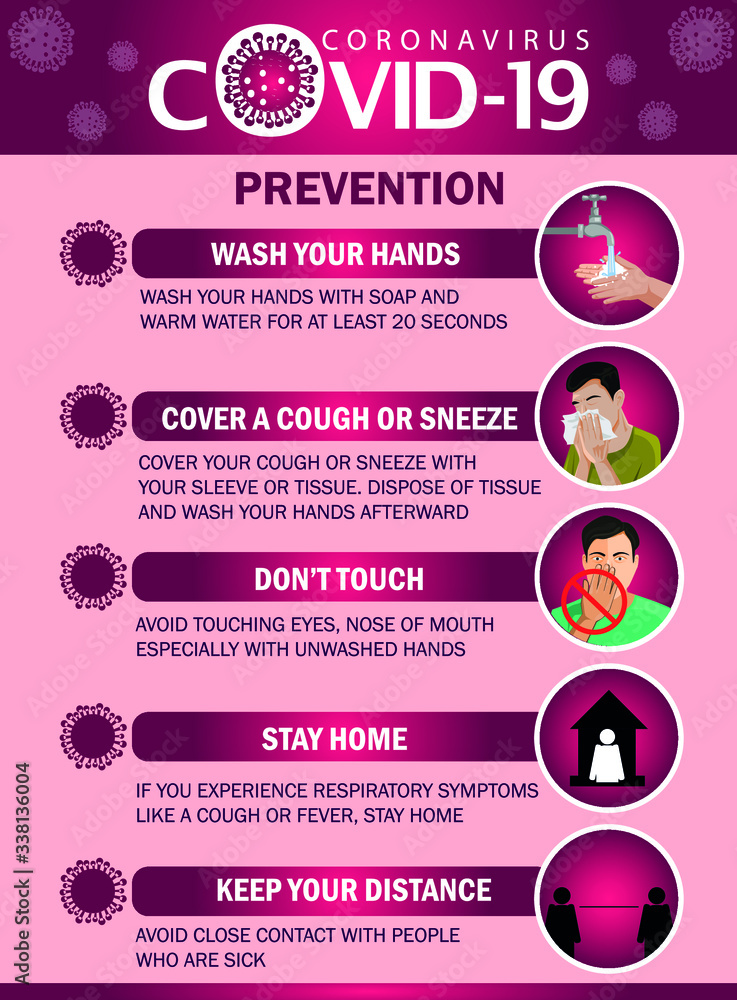 CORONAVIRUS
COVID-19

PREVENTION

WASH YOUR HANDS
WASH YOUR HANDS WITH SOAP AND WARM WATER FOR AT LEAST 20 SECONDS

COVER A COUGH OR SNEEZE
COVER YOUR COUGH OR SNEEZE WITH YOUR SLEEVE OR TISSUE. DISPOSE OF TISSUE AND WASH YOUR HANDS AFTERWARD

DON'T TOUCH
AVOID TOUCHING EYES, NOSE OF MOUTH ESPECIALLY WITH UNWASHED HANDS

STAY HOME
IF YOU EXPERIENCE RESPIRATORY SYMPTOMS LIKE A COUGH OR FEVER, STAY HOME

KEEP YOUR DISTANCE
AVOID CLOSE CONTACT WITH PEOPLE WHO ARE SICK

Adobe Stock | #338136004