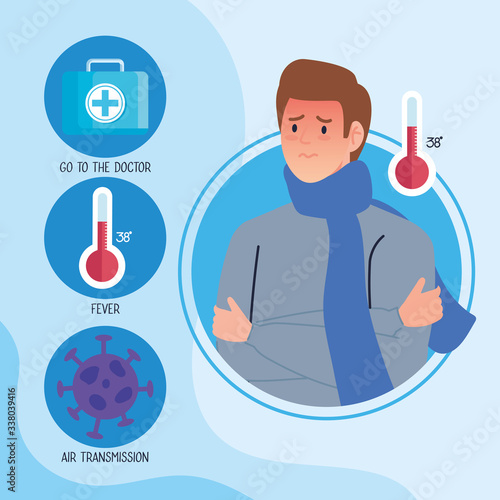 GO TO THE DOCTOR

38°

FEVER

AIR TRANSMISSION

38°

Adobe Stock

Adobe Stock | #338039416