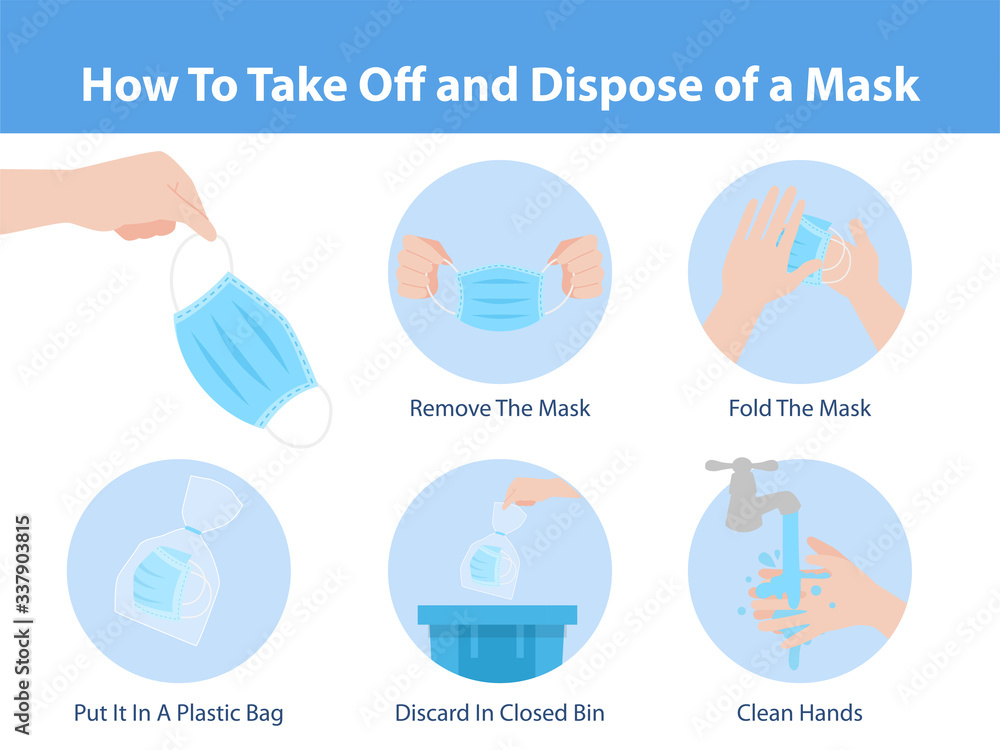 How To Take Off and Dispose of a Mask

Remove The Mask

Fold The Mask

Put It In A Plastic Bag

Discard In Closed Bin

Clean Hands

Adobe Stock | #337903815