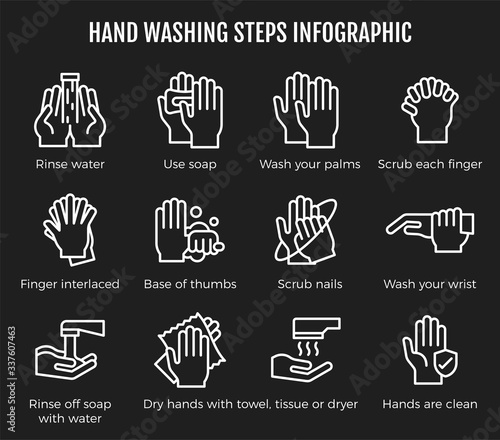 HAND WASHING STEPS INFOGRAPHIC

Rinse water

Use soap

Wash your palms

Scrub each finger

Finger interlaced

Base of thumbs

Scrub nails

Wash your wrist

Rinse off soap with water

Dry hands with towel, tissue or dryer

Hands are clean

Adobe Stock | #337607463