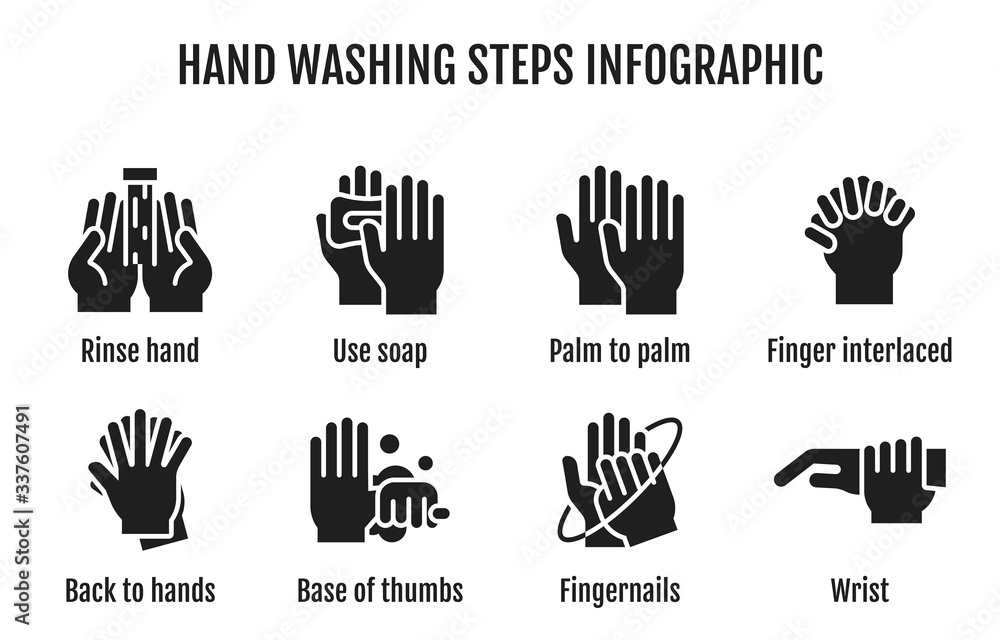 HAND WASHING STEPS INFOGRAPHIC

Rinse hand

Use soap

Palm to palm

Finger interlaced

Back to hands

Base of thumbs

Fingernails

Wrist

Adobe Stock | #337607491