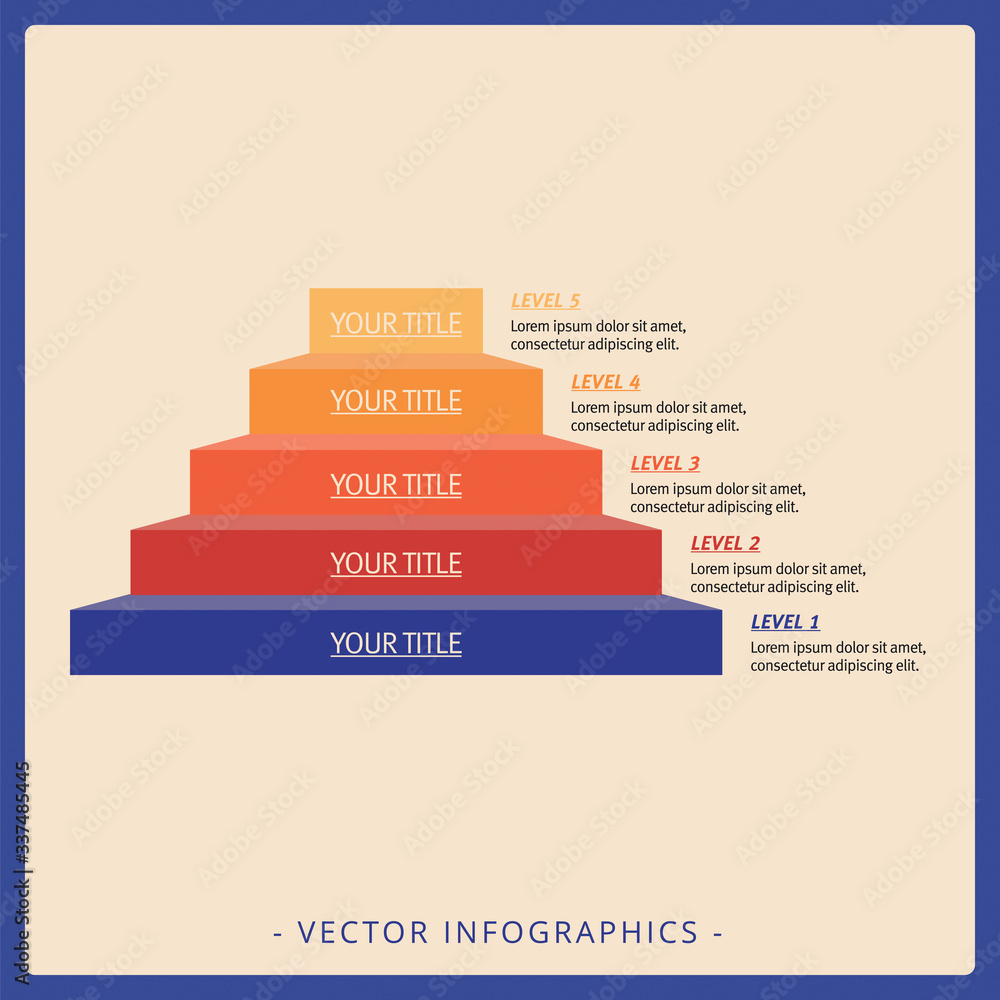 YOUR TITLE

LEVEL 5
Lorem ipsum dolor sit amet, consectetur adipiscing elit.

YOUR TITLE

LEVEL 4
Lorem ipsum dolor sit amet, consectetur adipiscing elit.

YOUR TITLE

LEVEL 3
Lorem ipsum dolor sit amet, consectetur adipiscing elit.

YOUR TITLE

LEVEL 2
Lorem ipsum dolor sit amet, consectetur adipiscing elit.

YOUR TITLE

LEVEL 1
Lorem ipsum dolor sit amet, consectetur adipiscing elit.

- VECTOR INFOGRAPHICS -

Adobe Stock | #337485445