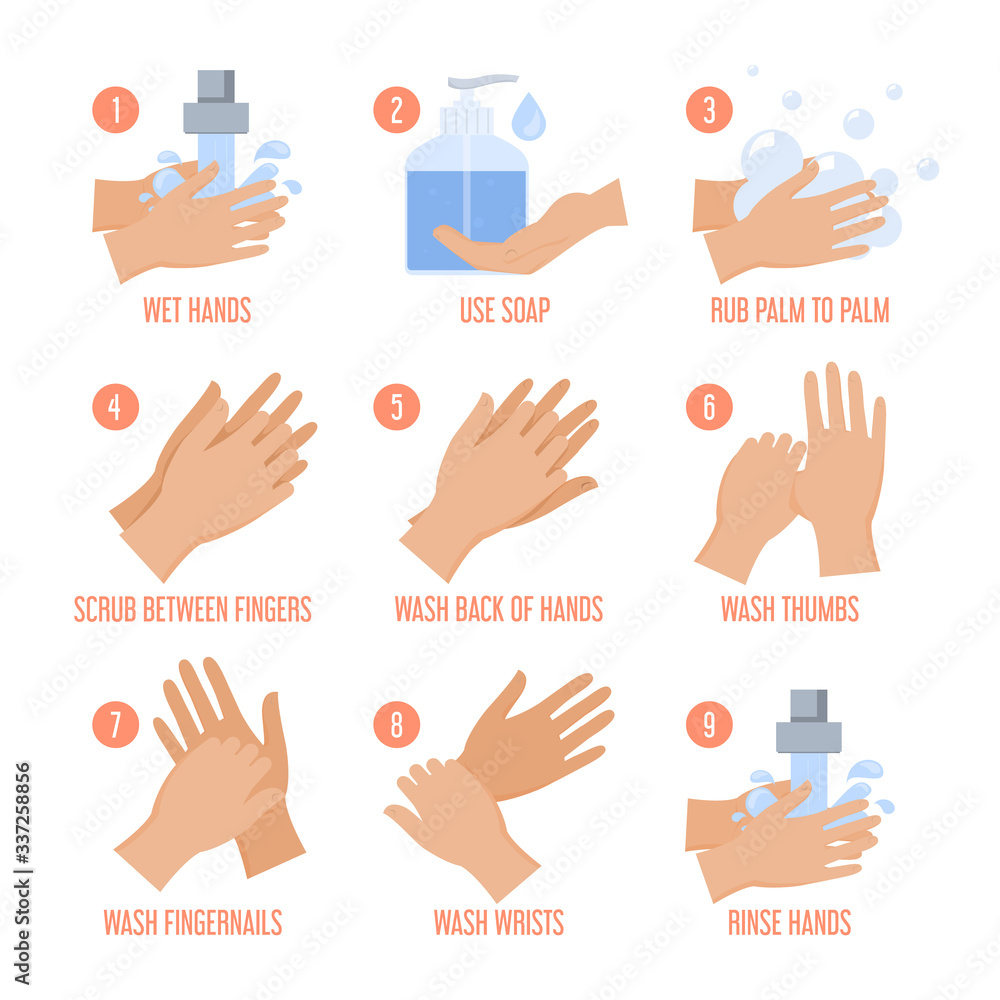 1
WET HANDS

2
USE SOAP

3
RUB PALM TO PALM

4
SCRUB BETWEEN FINGERS

5
WASH BACK OF HANDS

6
WASH THUMBS

7
WASH FINGERNAILS

8
WASH WRISTS

9
RINSE HANDS

Adobe Stock | #337258856