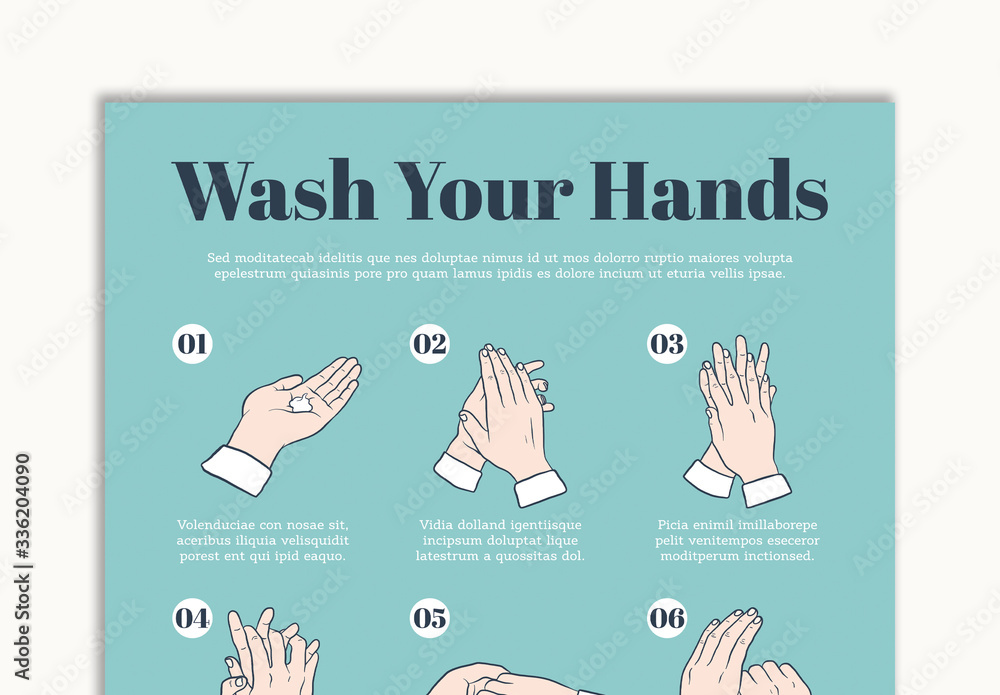 Wash Your Hands

Sed moditatecab idelitis que nes doluptae nimus id ut mos dolorro ruptio maiores volupta epelestrum quiasinis pore pro quam lamus ipidis es dolore incium ut eturia vellis ipsae.

01

Volenduciae con nosae sit, aceribus iliquia velisquidit porest ent qui ipid eaquo.

02

Vidia dolland igentiisque incipsum doluptat lique latestrum a quossitas dol.

03

Picia enimil imillaborepe pelit venitempos eseceror moditperum inctionsed.

04

05

06

Adobe Stock | #336204090