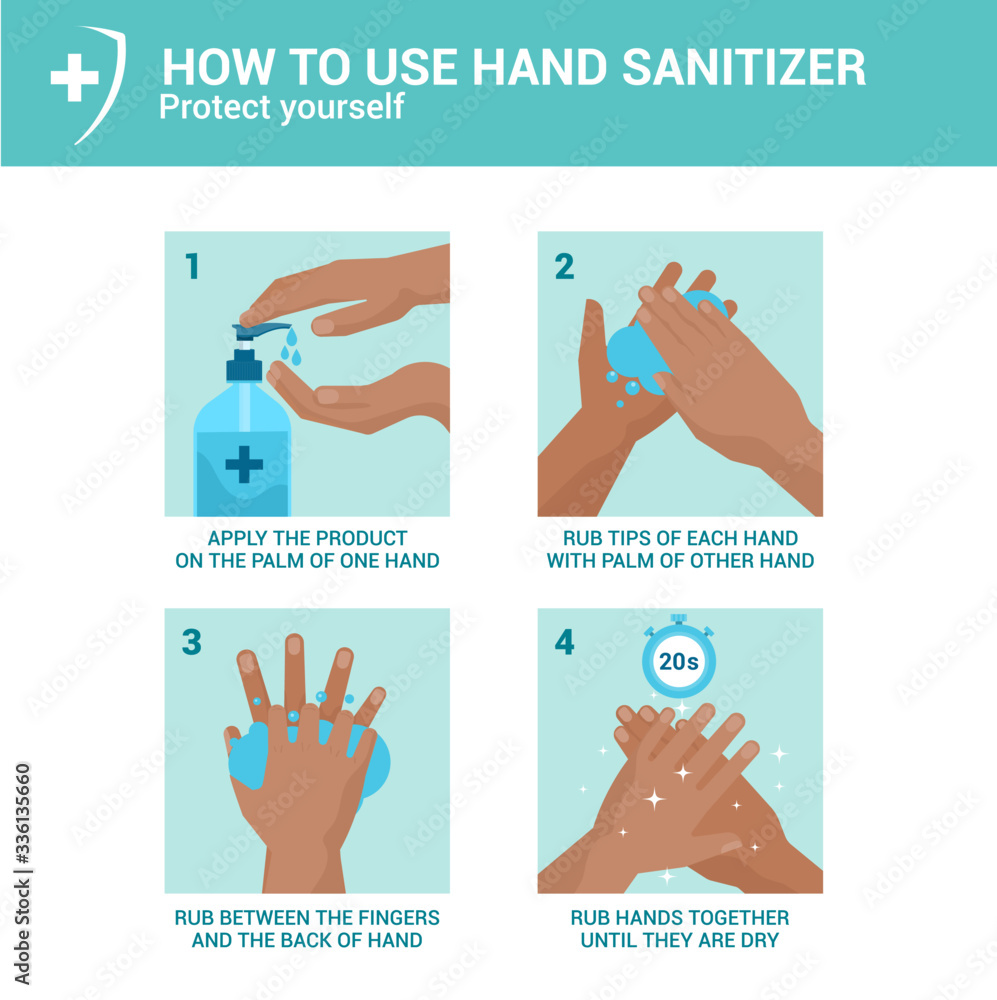 HOW TO USE HAND SANITIZER
Protect yourself

1

APPLY THE PRODUCT ON THE PALM OF ONE HAND

2

RUB TIPS OF EACH HAND WITH PALM OF OTHER HAND

3

RUB BETWEEN THE FINGERS AND THE BACK OF HAND

4

20s

RUB HANDS TOGETHER UNTIL THEY ARE DRY

Adobe Stock | #336135660