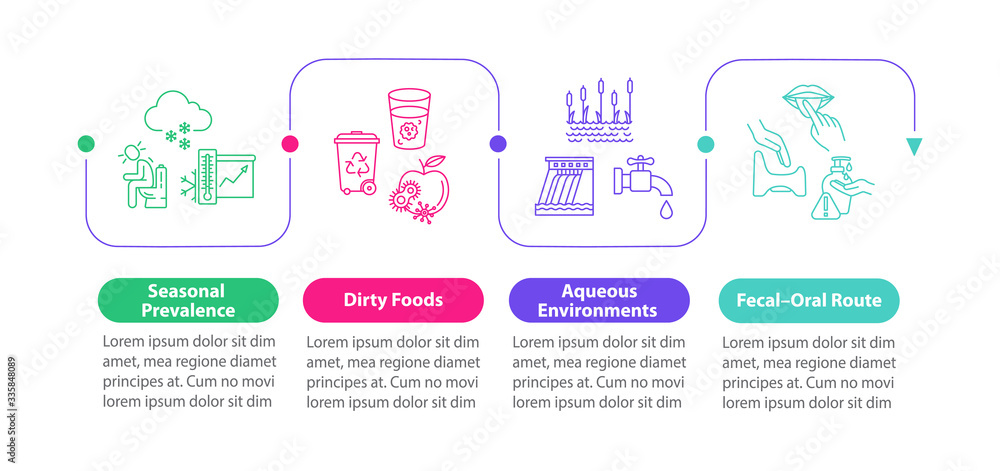 Seasonal Prevalence

Lorem ipsum dolor sit dim amet, mea regione diamet principes at. Cum no movi lorem ipsum dolor sit dim

Dirty Foods

Lorem ipsum dolor sit dim amet, mea regione diamet principes at. Cum no movi lorem ipsum dolor sit dim

Aqueous Environments

Lorem ipsum dolor sit dim amet, mea regione diamet principes at. Cum no movi lorem ipsum dolor sit dim

Fecal–Oral Route

Lorem ipsum dolor sit dim amet, mea regione diamet principes at. Cum no movi lorem ipsum dolor sit dim

335848089