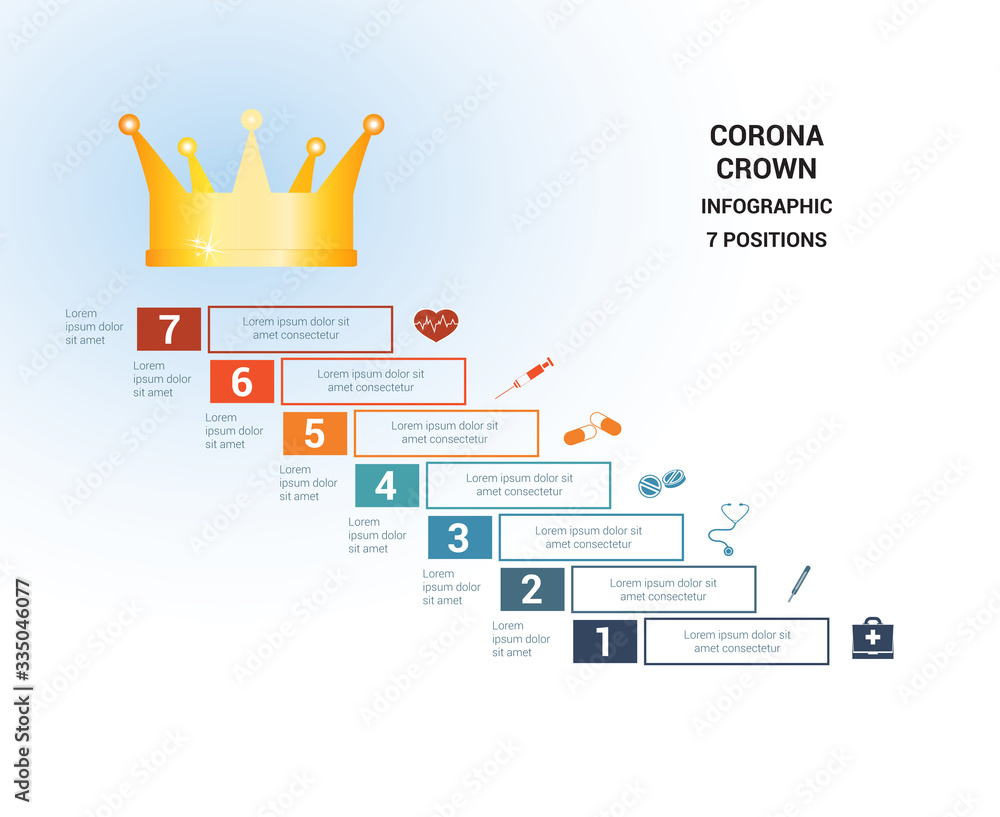 CORONA
CROWN
INFOGRAPHIC
7 POSITIONS

Lorem ipsum dolor sit amet
7
Lorem ipsum dolor sit amet consectetur

Lorem ipsum dolor sit amet
6
Lorem ipsum dolor sit amet consectetur

Lorem ipsum dolor sit amet
5
Lorem ipsum dolor sit amet consectetur

Lorem ipsum dolor sit amet
4
Lorem ipsum dolor sit amet consectetur

Lorem ipsum dolor sit amet
3
Lorem ipsum dolor sit amet consectetur

Lorem ipsum dolor sit amet
2
Lorem ipsum dolor sit amet consectetur

Lorem ipsum dolor sit amet
1
Lorem ipsum dolor sit amet consectetur

Adobe Stock | #335046077