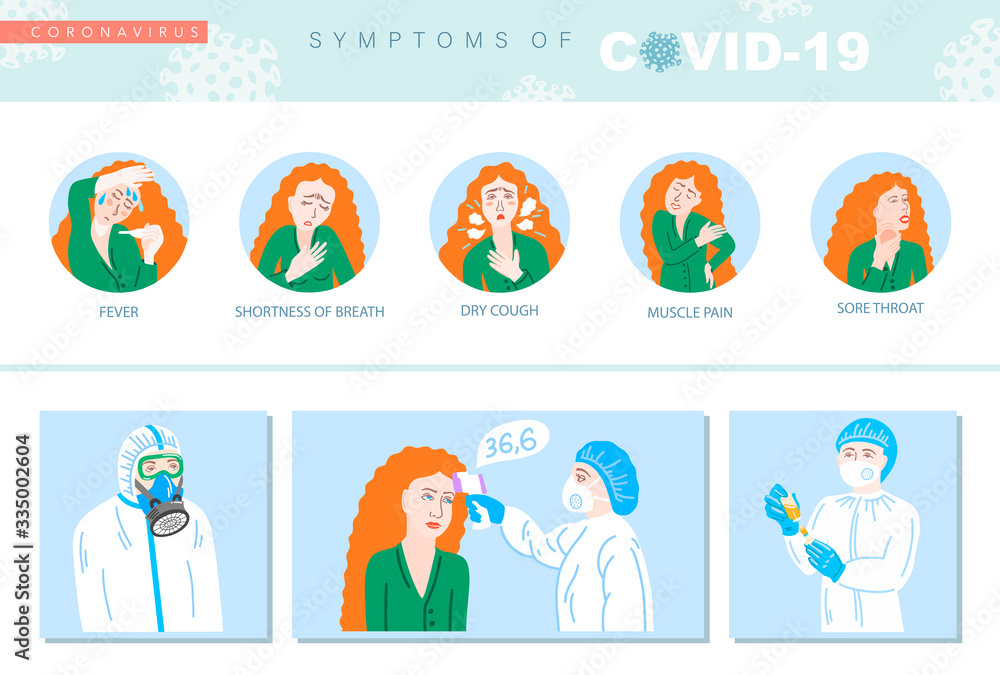 CORONAVIRUS

SYMPTOMS OF COVID-19

FEVER

SHORTNESS OF BREATH

DRY COUGH

MUSCLE PAIN

SORE THROAT

36,6

Adobe Stock | #335002604