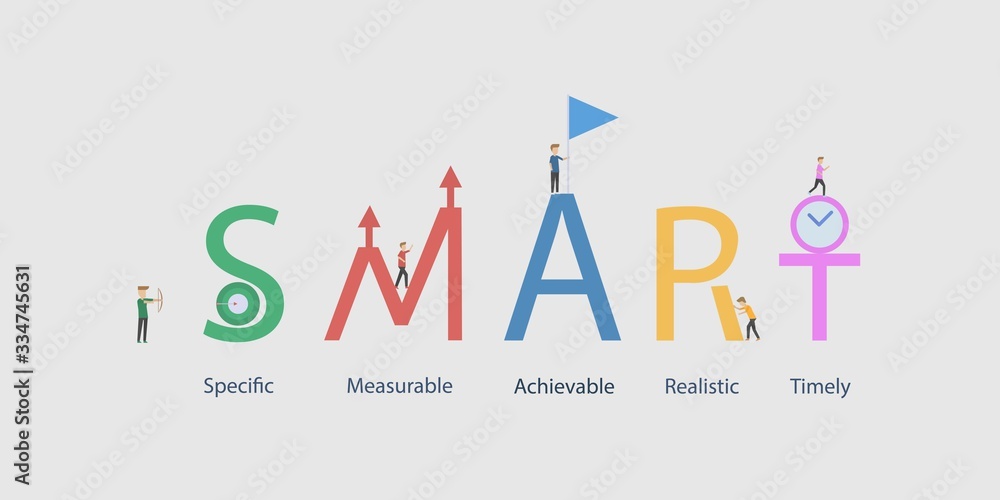 SMART

Specific Measurable Achievable Realistic Timely

Adobe Stock | #334745631