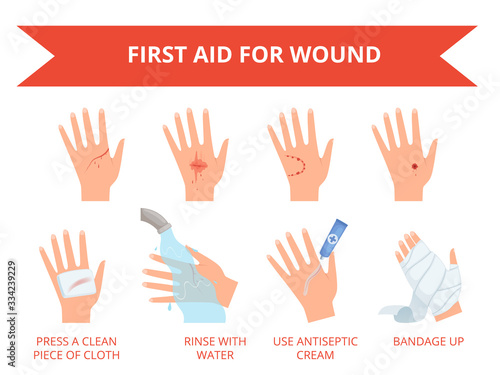 FIRST AID FOR WOUND

PRESS A CLEAN PIECE OF CLOTH

RINSE WITH WATER

USE ANTISEPTIC CREAM

BANDAGE UP

Adobe Stock | #334239229