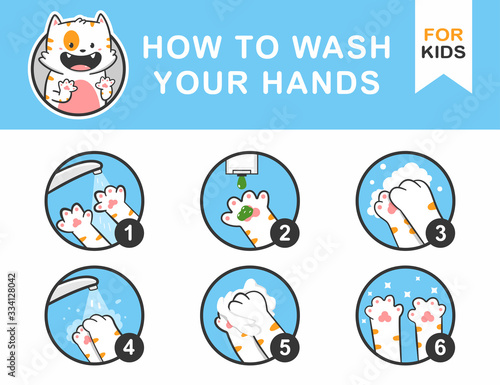 HOW TO WASH YOUR HANDS

FOR KIDS

1

2

3

4

5

6

Adobe Stock | #334128042