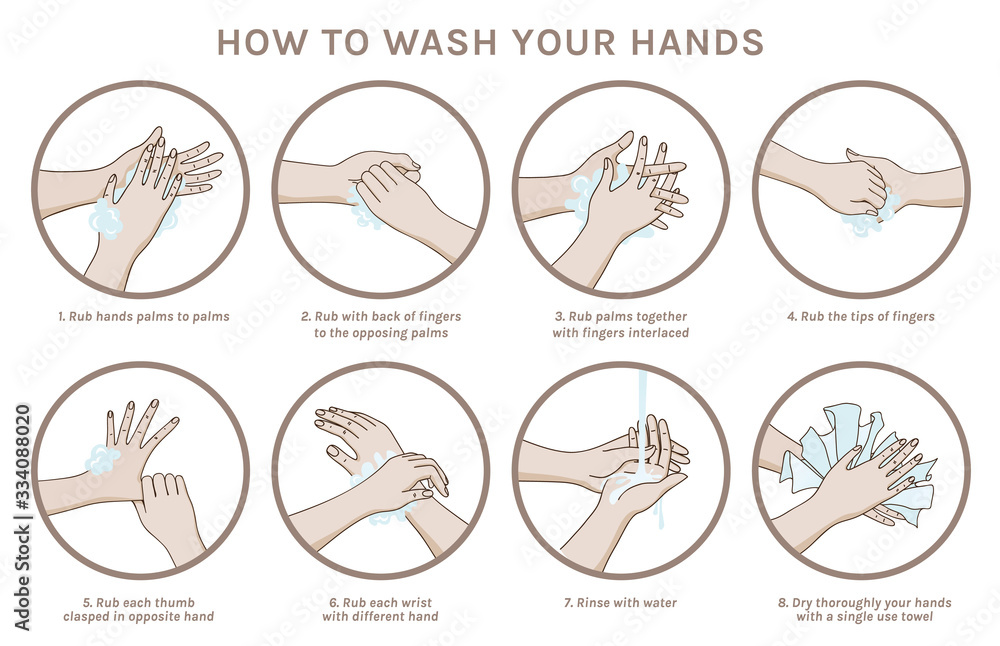 HOW TO WASH YOUR HANDS

1. Rub hands palms to palms

2. Rub with back of fingers to the opposing palms

3. Rub palms together with fingers interlaced

4. Rub the tips of fingers

5. Rub each thumb clasped in opposite hand

6. Rub each wrist with different hand

7. Rinse with water

8. Dry thoroughly your hands with a single use towel

Adobe Stock | #334088020