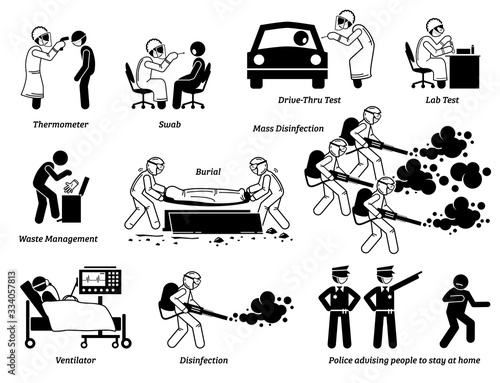 Thermometer

Swab

Drive-Thru Test

Lab Test

Mass Disinfection

Burial

Waste Management

Ventilator

Disinfection

Police advising people to stay at home

Adobe Stock | #334057813