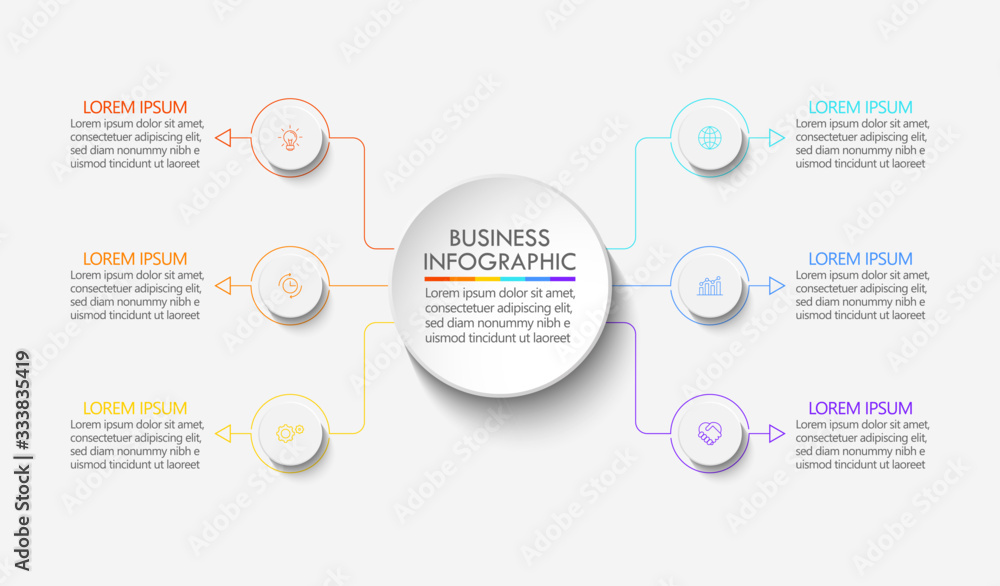 LOREM IPSUM
Lorem ipsum dolor sit amet, consectetuer adipiscing elit, sed diam nonummy nibh e uismod tincidunt ut laoreet

LOREM IPSUM
Lorem ipsum dolor sit amet, consectetuer adipiscing elit, sed diam nonummy nibh e uismod tincidunt ut laoreet

LOREM IPSUM
Lorem ipsum dolor sit amet, consectetuer adipiscing elit, sed diam nonummy nibh e uismod tincidunt ut laoreet

BUSINESS INFOGRAPHIC
Lorem ipsum dolor sit amet, consectetuer adipiscing elit, sed diam nonummy nibh e uismod tincidunt ut laoreet

LOREM IPSUM
Lorem ipsum dolor sit amet, consectetuer adipiscing elit, sed diam nonummy nibh e uismod tincidunt ut laoreet

LOREM IPSUM
Lorem ipsum dolor sit amet, consectetuer adipiscing elit, sed diam nonummy nibh e uismod tincidunt ut laoreet

LOREM IPSUM
Lorem ipsum dolor sit amet, consectetuer adipiscing elit, sed diam nonummy nibh e uismod tincidunt ut laoreet

Adobe Stock | #333835419