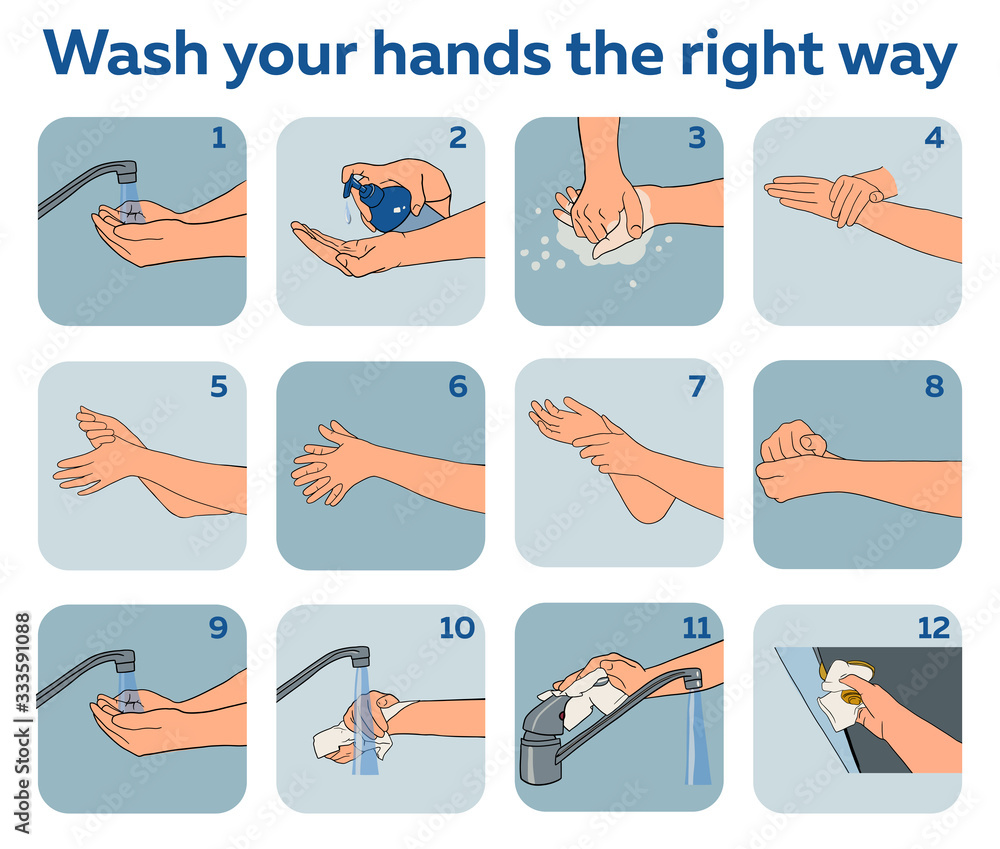 Wash your hands the right way

1
2
3
4
5
6
7
8
9
10
11
12

Adobe Stock | #333591088