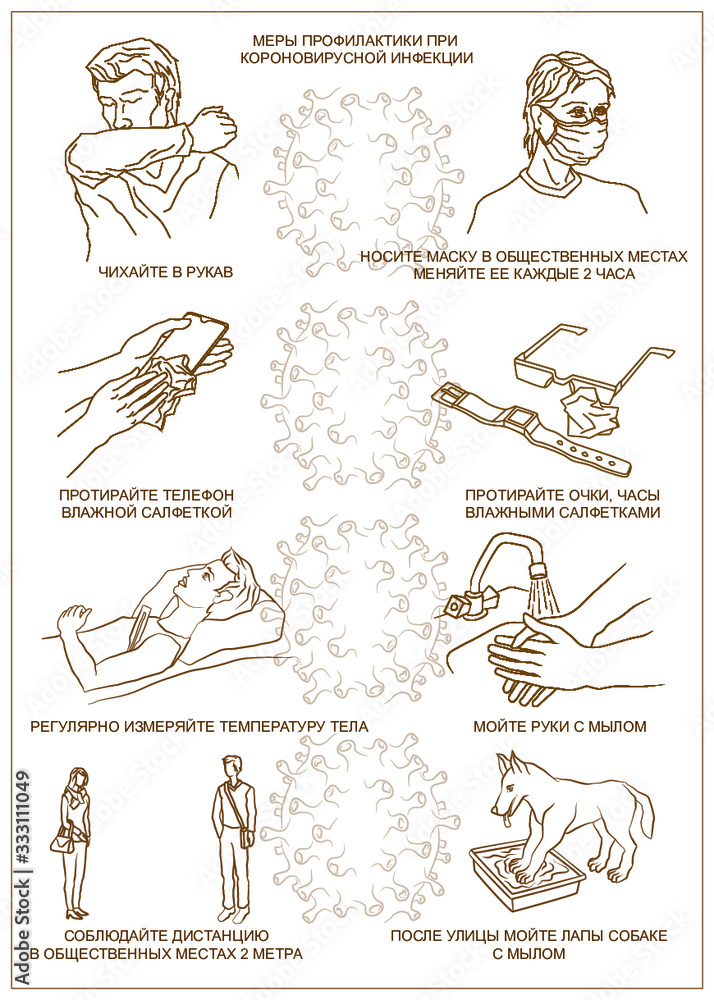 МЕРЫ ПРОФИЛАКТИКИ ПРИ КОРОНОВИРУСНОЙ ИНФЕКЦИИ

ЧИХАЙТЕ В РУКАВ

НОСИТЕ МАСКУ В ОБЩЕСТВЕННЫХ МЕСТАХ МЕНЯЙТЕ ЕЕ КАЖДЫЕ 2 ЧАСА

ПРОТИРАЙТЕ ТЕЛЕФОН ВЛАЖНОЙ САЛФЕТКОЙ

ПРОТИРАЙТЕ ОЧКИ, ЧАСЫ ВЛАЖНЫМИ САЛФЕТКАМИ

РЕГУЛЯРНО ИЗМЕРЯЙТЕ ТЕМПЕРАТУРУ ТЕЛА

МОЙТЕ РУКИ С МЫЛОМ

СОБЛЮДАЙТЕ ДИСТАНЦИЮ В ОБЩЕСТВЕННЫХ МЕСТАХ 2 МЕТРА

ПОСЛЕ УЛИЦЫ МОЙТЕ ЛАПЫ СОБАКЕ С МЫЛОМ

Adobe Stock | #333111049