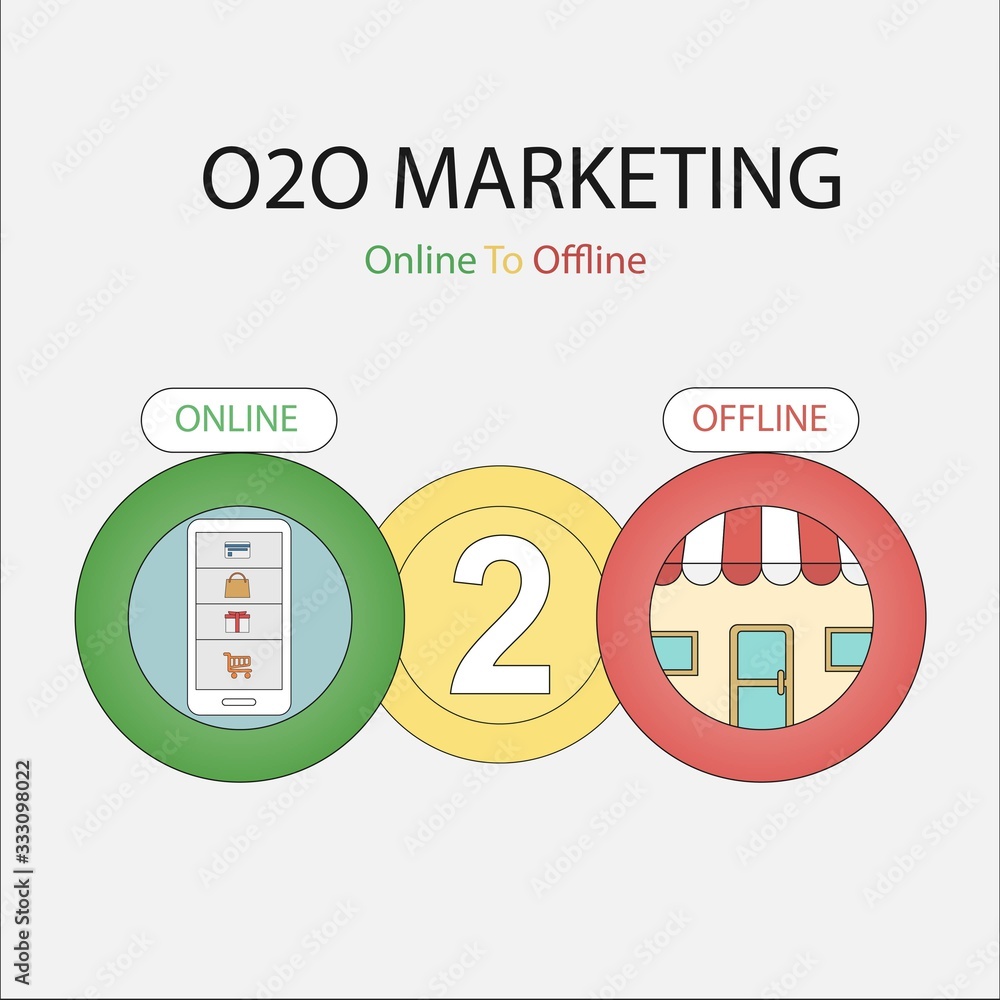 O2O MARKETING

Online To Offline

ONLINE

OFFLINE

2

Adobe Stock | #333098022