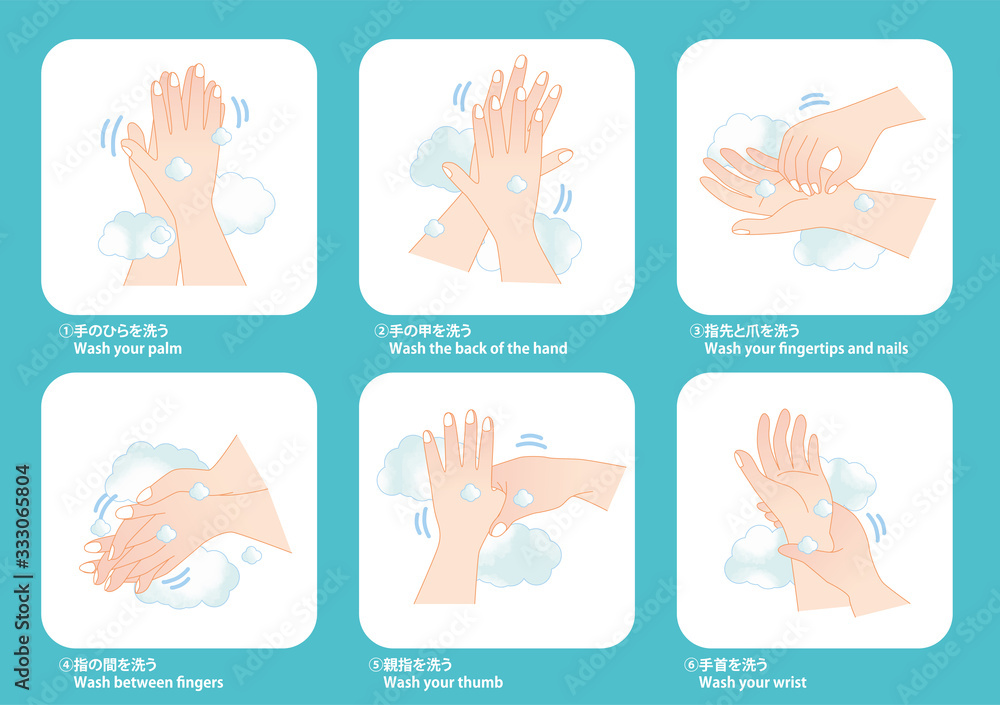 ①手のひらを洗う
Wash your palm

②手の甲を洗う
Wash the back of the hand

③指先と爪を洗う
Wash your fingertips and nails

④指の間を洗う
Wash between fingers

⑤親指を洗う
Wash your thumb

⑥手首を洗う
Wash your wrist

Adobe Stock | #333065804