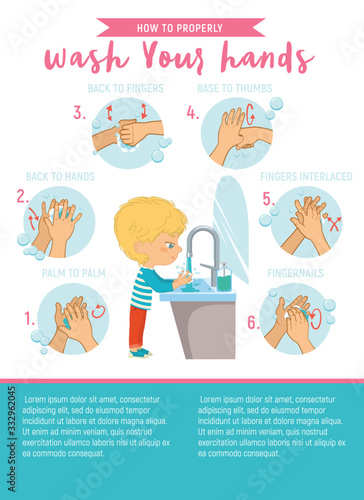 HOW TO PROPERLY

wash Your hands

BACK TO FINGERS

3.

BASE TO THUMBS

4.

BACK TO HANDS

2.

FINGERS INTERLACED

5.

PALM TO PALM

1.

FINGERNAILS

6.

Lorem ipsum dolor sit amet, consectetur adipiscing elit, sed do eiusmod tempor incididunt ut labore et dolore magna aliqua. Ut enim ad minim veniam, quis nostrud exercitation ullamco laboris nisi ut aliquip ex ea commodo consequat.

Lorem ipsum dolor sit amet, consectetur adipiscing elit, sed do eiusmod tempor incididunt ut labore et dolore magna aliqua. Ut enim ad minim veniam, quis nostrud exercitation ullamco laboris nisi ut aliquip ex ea commodo consequat.

Adobe Stock | #332962045