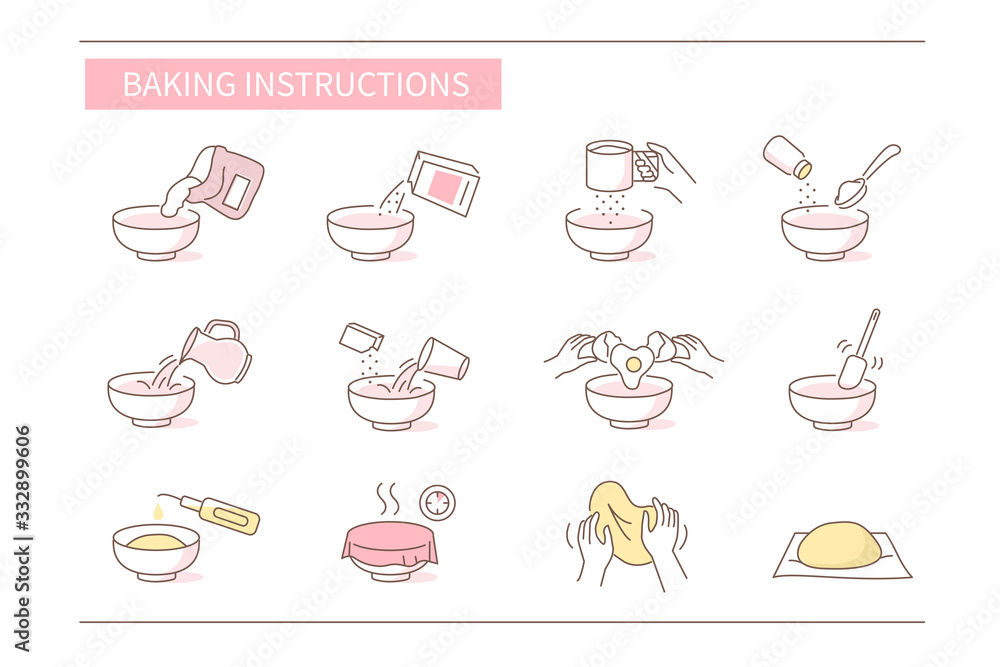 BAKING INSTRUCTIONS

Adobe Stock | #332899606