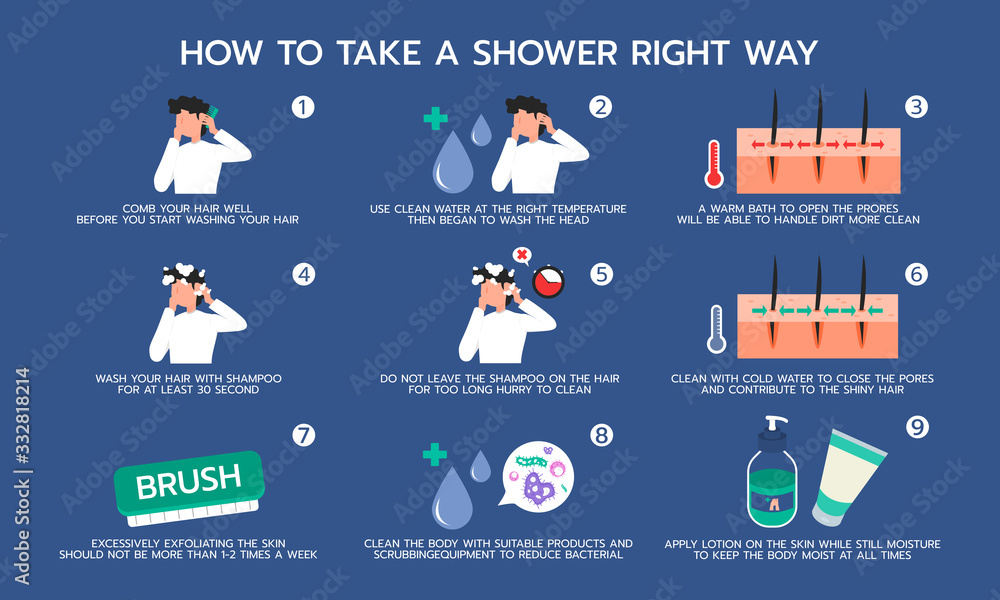 HOW TO TAKE A SHOWER RIGHT WAY

1
COMB YOUR HAIR WELL BEFORE YOU START WASHING YOUR HAIR

2
USE CLEAN WATER AT THE RIGHT TEMPERATURE THEN BEGAN TO WASH THE HEAD

3
A WARM BATH TO OPEN THE PRORES WILL BE ABLE TO HANDLE DIRT MORE CLEAN

4
WASH YOUR HAIR WITH SHAMPOO FOR AT LEAST 30 SECOND

5
DO NOT LEAVE THE SHAMPOO ON THE HAIR FOR TOO LONG HURRY TO CLEAN

6
CLEAN WITH COLD WATER TO CLOSE THE PORES AND CONTRIBUTE TO THE SHINY HAIR

7
BRUSH
EXCESSIVELY EXFOLIATING THE SKIN SHOULD NOT BE MORE THAN 1-2 TIMES A WEEK

8
CLEAN THE BODY WITH SUITABLE PRODUCTS AND SCRUBBINGEQUIPMENT TO REDUCE BACTERIAL

9
APPLY LOTION ON THE SKIN WHILE STILL MOISTURE TO KEEP THE BODY MOIST AT ALL TIMES

Adobe Stock | #332818214