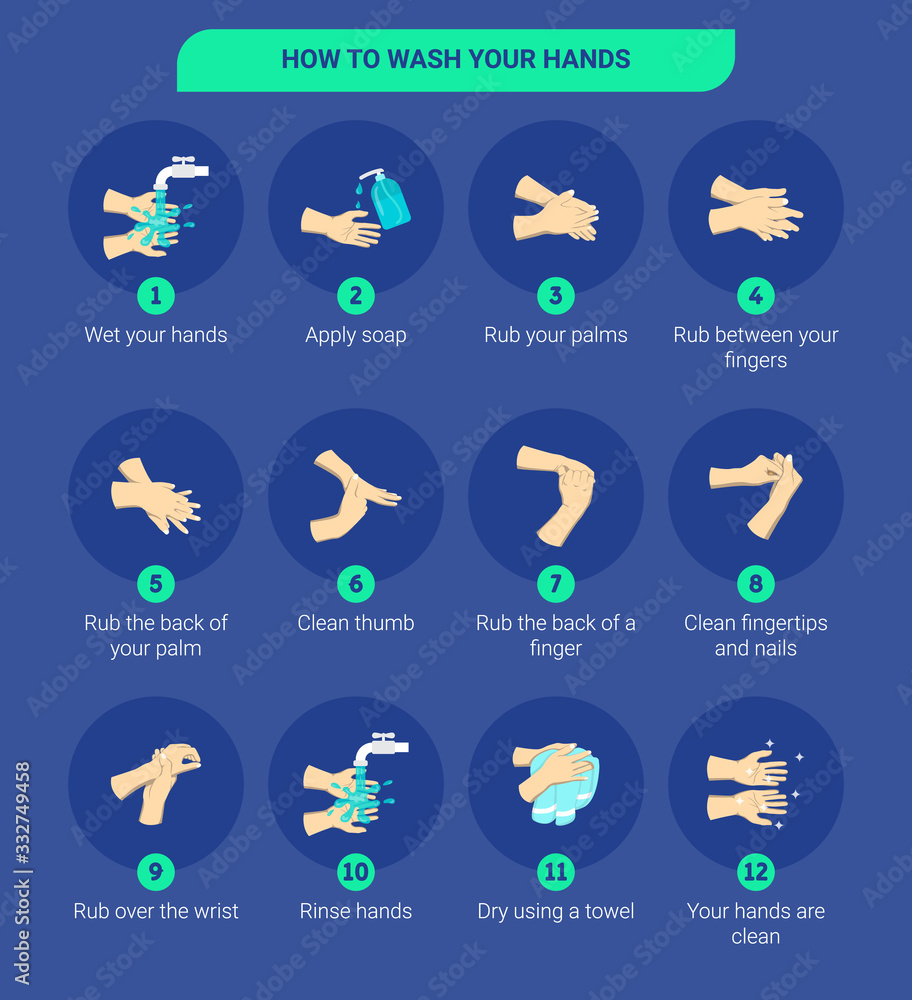 HOW TO WASH YOUR HANDS

1
Wet your hands

2
Apply soap

3
Rub your palms

4
Rub between your fingers

5
Rub the back of your palm

6
Clean thumb

7
Rub the back of a finger

8
Clean fingertips and nails

9
Rub over the wrist

10
Rinse hands

11
Dry using a towel

12
Your hands are clean

Adobe Stock | #332749458