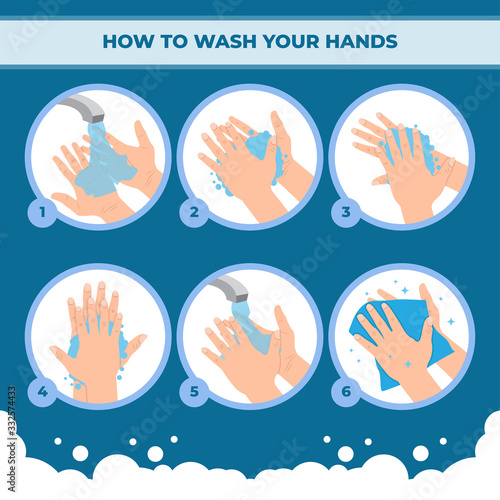 HOW TO WASH YOUR HANDS

1

2

3

4

5

6

Adobe Stock

Adobe Stock | #332574433