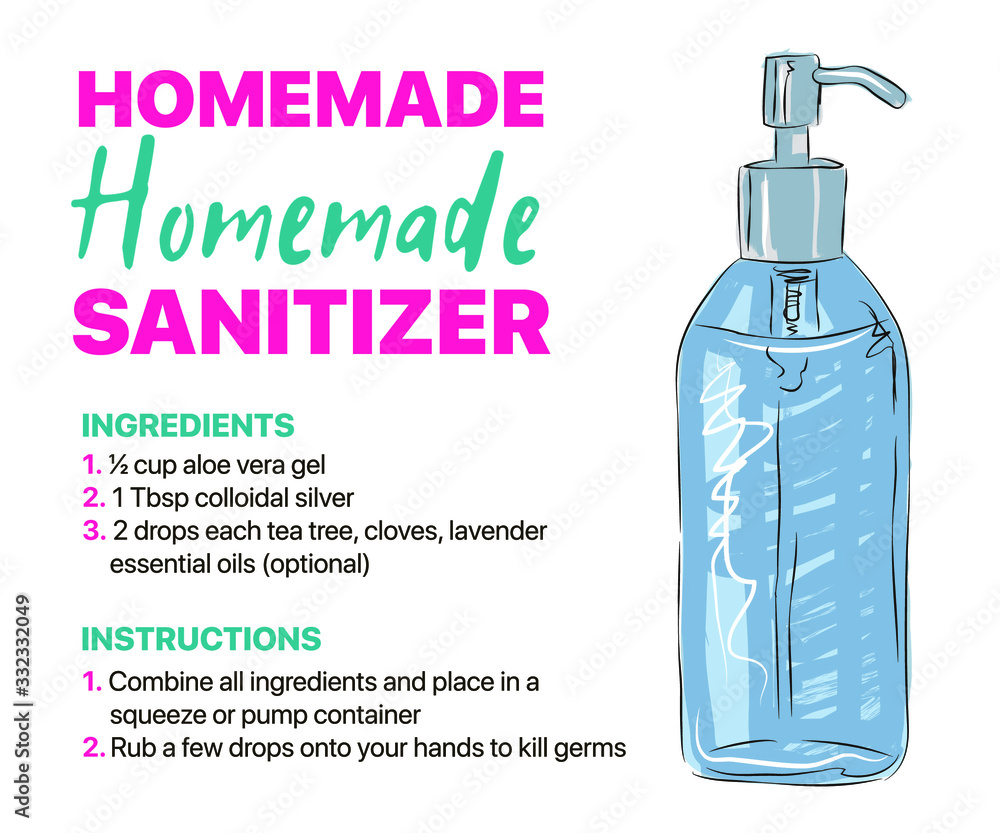 HOMEMADE
Homemade
SANITIZER

INGREDIENTS
1. ½ cup aloe vera gel
2. 1 Tbsp colloidal silver
3. 2 drops each tea tree, cloves, lavender essential oils (optional)

INSTRUCTIONS
1. Combine all ingredients and place in a squeeze or pump container
2. Rub a few drops onto your hands to kill germs

Adobe Stock | #332332049