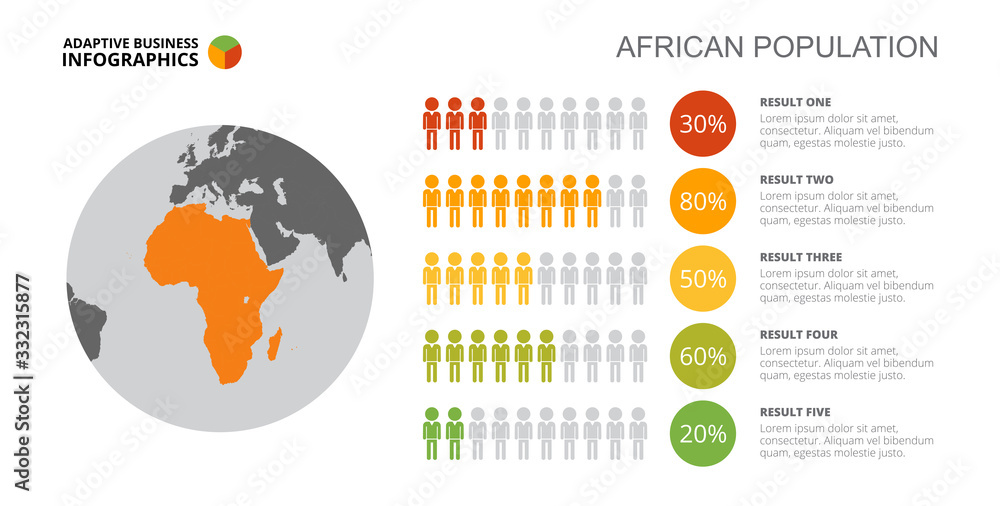 ADAPTIVE BUSINESS
INFOGRAPHICS

AFRICAN POPULATION

30%

RESULT ONE
Lorem ipsum dolor sit amet, consectetur. Aliquam vel bibendum quam, egestas molestie justo.

80%

RESULT TWO
Lorem ipsum dolor sit amet, consectetur. Aliquam vel bibendum quam, egestas molestie justo.

50%

RESULT THREE
Lorem ipsum dolor sit amet, consectetur. Aliquam vel bibendum quam, egestas molestie justo.

60%

RESULT FOUR
Lorem ipsum dolor sit amet, consectetur. Aliquam vel bibendum quam, egestas molestie justo.

20%

RESULT FIVE
Lorem ipsum dolor sit amet, consectetur. Aliquam vel bibendum quam, egestas molestie justo.

Adobe Stock | #332315877