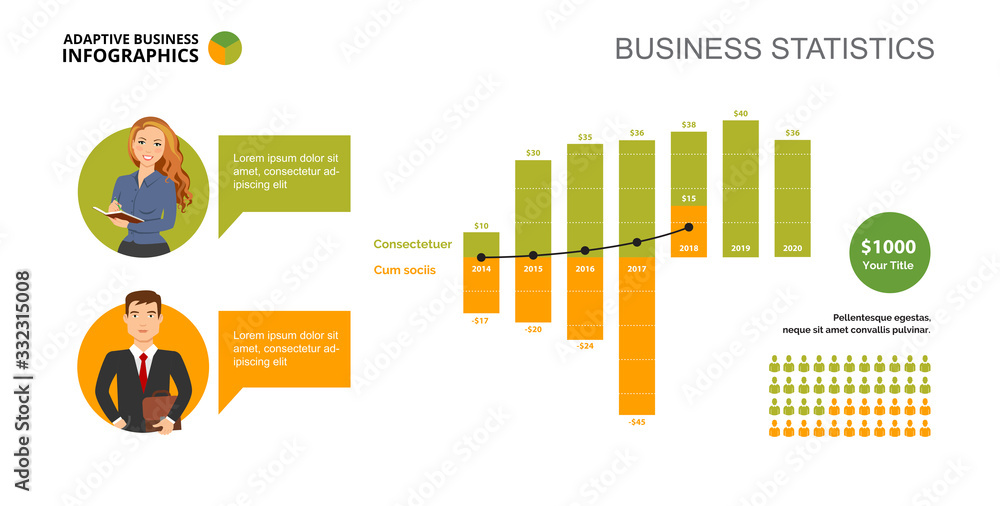 ADAPTIVE BUSINESS
INFOGRAPHICS

BUSINESS STATISTICS

Lorem ipsum dolor sit amet, consectetur adipiscing elit

Lorem ipsum dolor sit amet, consectetur adipiscing elit

Consectetuer
Cum socils

$10
$30
$35
$36
$38
$40
$36
$15
2014
2015
2016
2017
2018
2019
2020
-$17
-$20
-$24
-$45

$1000
Your Title

Pellentesque egestas, neque sit amet convallis pulvinar.

Adobe Stock | #332315008