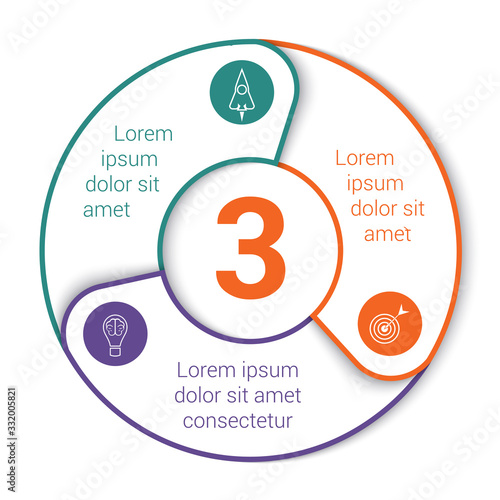 Lorem ipsum dolor sit amet

Lorem ipsum dolor sit amet

3

Lorem ipsum dolor sit amet consectetur

Adobe Stock

Adobe Stock | #332005821