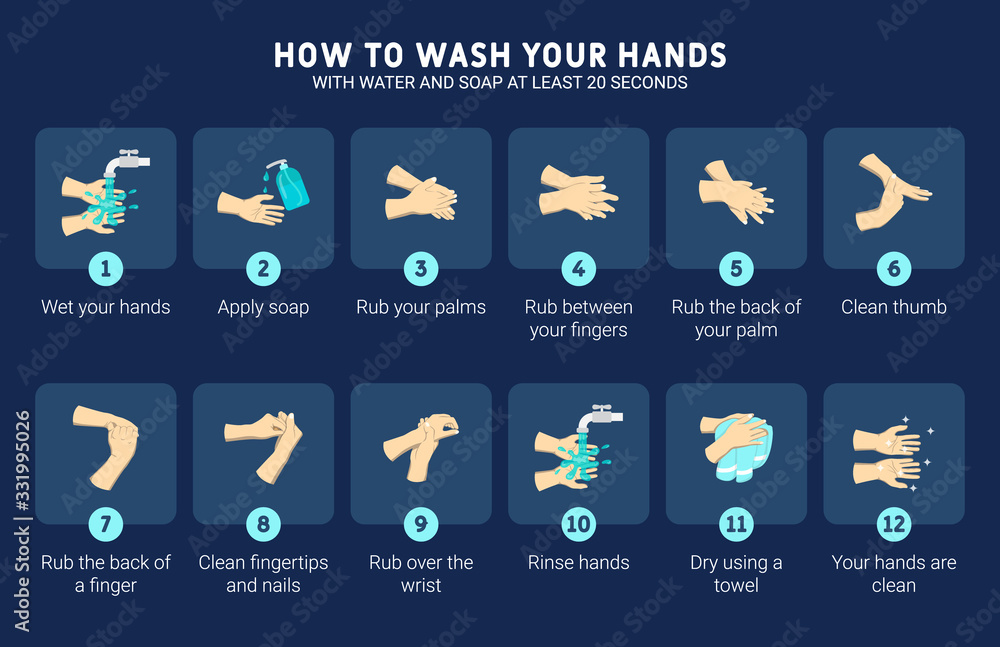 HOW TO WASH YOUR HANDS
WITH WATER AND SOAP AT LEAST 20 SECONDS

1
Wet your hands

2
Apply soap

3
Rub your palms

4
Rub between your fingers

5
Rub the back of your palm

6
Clean thumb

7
Rub the back of a finger

8
Clean fingertips and nails

9
Rub over the wrist

10
Rinse hands

11
Dry using a towel

12
Your hands are clean

Adobe Stock | #331995026