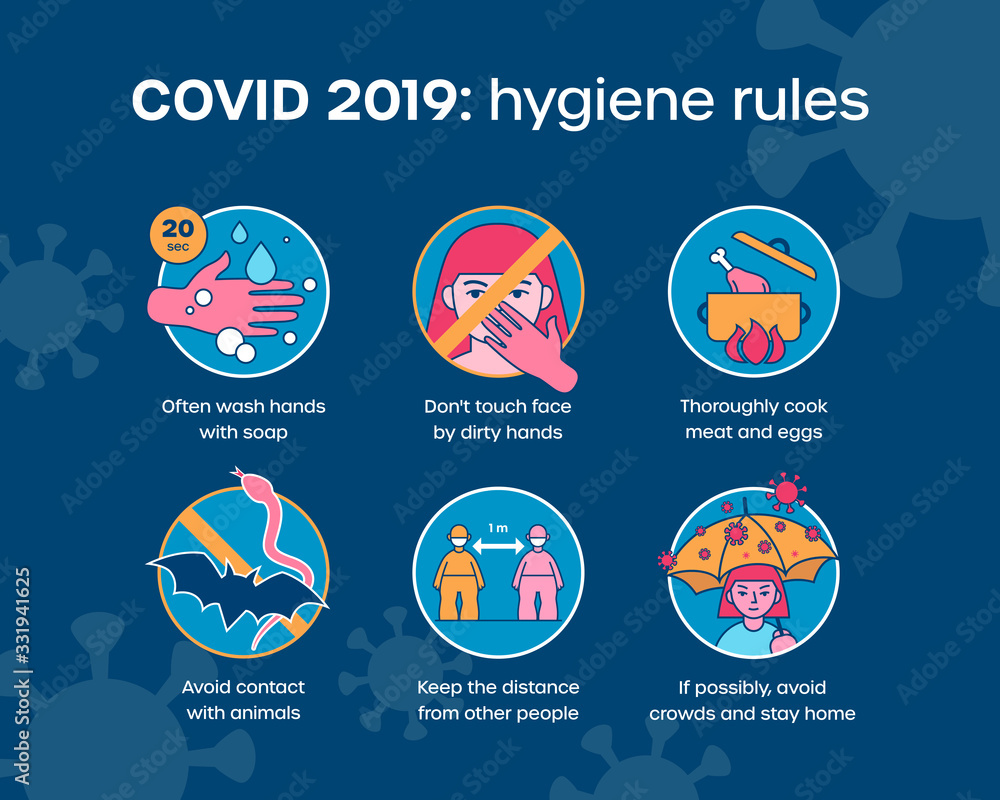 COVID 2019: hygiene rules

20 sec

Often wash hands with soap

Don't touch face by dirty hands

Thoroughly cook meat and eggs

Avoid contact with animals

1 m

Keep the distance from other people

If possibly, avoid crowds and stay home

Adobe Stock | #331941625